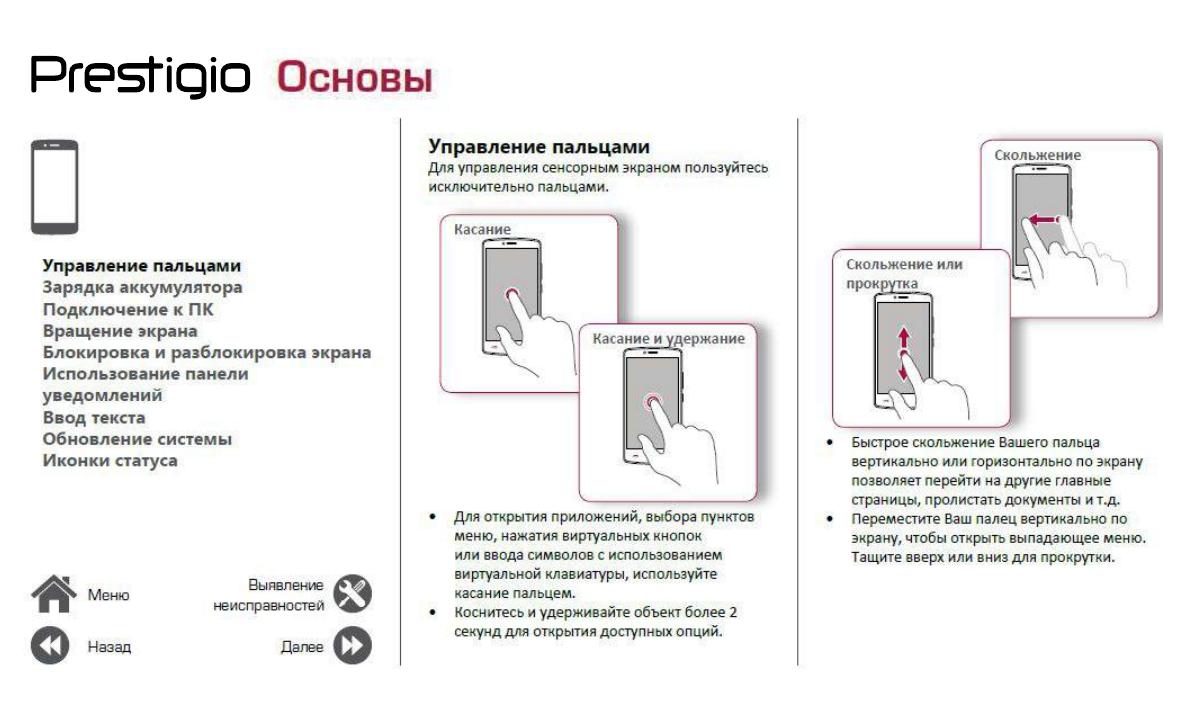 Prestigio Основы

Управление пальцами
Зарядка аккумулятора
Подключение к ПК
Вращение экрана
Блокировка и разблокировка экрана
Использование панели уведомлений
Ввод текста
Обновление системы
Иконки статуса

Меню

Выявление неисправностей

Назад

Далее

Управление пальцами
Для управления сенсорным экраном пользуйтесь исключительно пальцами.

Касание

Касание и удержание

• Для открытия приложений, выбора пунктов меню, нажатия виртуальных кнопок или ввода символов с использованием виртуальной клавиатуры, используйте касание пальцем.
• Коснитесь и удерживайте объект более 2 секунд для открытия доступных опций.

Скольжение

Скольжение или прокрутка

• Быстрое скольжение Вашего пальца вертикально или горизонтально по экрану позволяет перейти на другие главные страницы, пролистать документы и т.д.
• Переместите Ваш палец вертикально по экрану, чтобы открыть выпадающее меню. Тащите вверх или вниз для прокрутки.