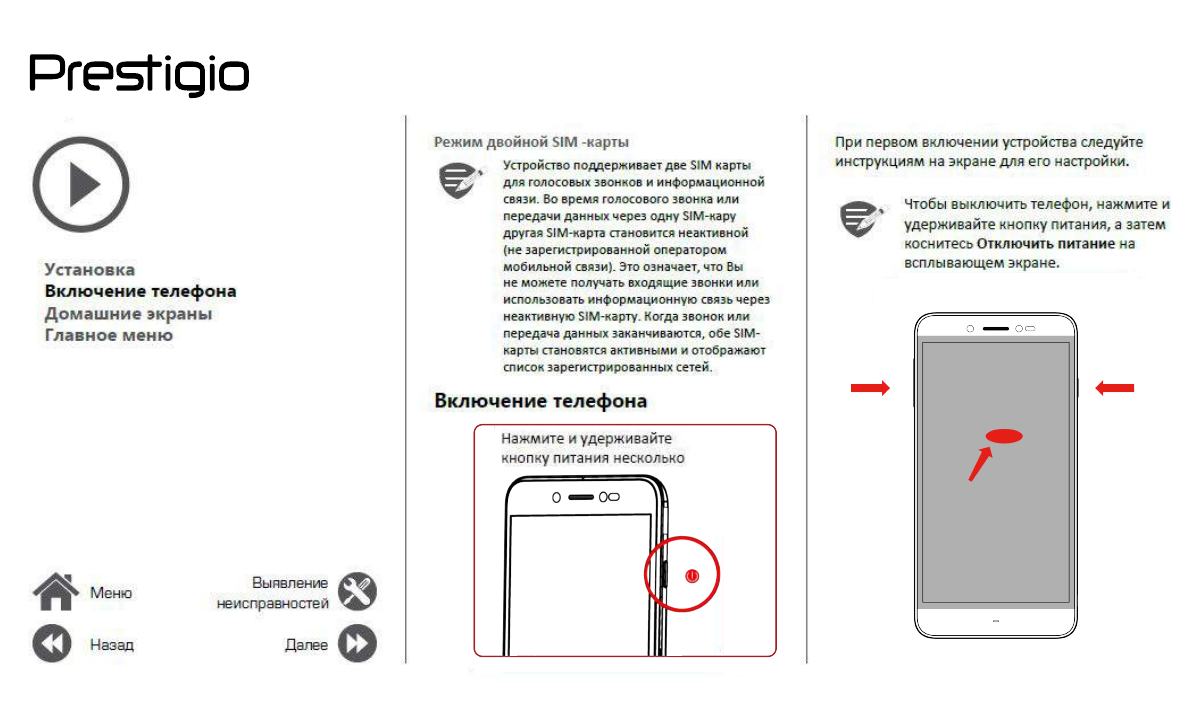 Prestigio

Установка
Включение телефона
Домашние экраны
Главное меню

Меню

Выявление неисправностей

Назад

Далее

Режим двойной SIM -карты

Устройство поддерживает две SIM карты для голосовых звонков и информационной связи. Во время голосового звонка или передачи данных через одну SIM-кару другая SIM-карта становится неактивной (не зарегистрированной оператором мобильной связи). Это означает, что Вы не можете получать входящие звонки или использовать информационную связь через неактивную SIM-карту. Когда звонок или передача данных заканчиваются, обе SIM-карты становятся активными и отображают список зарегистрированных сетей.

Включение телефона

Нажмите и удерживайте кнопку питания несколько

При первом включении устройства следуйте инструкциям на экране для его настройки.

Чтобы выключить телефон, нажмите и удерживайте кнопку питания, а затем коснитесь Отключить питание на всплывающем экране.