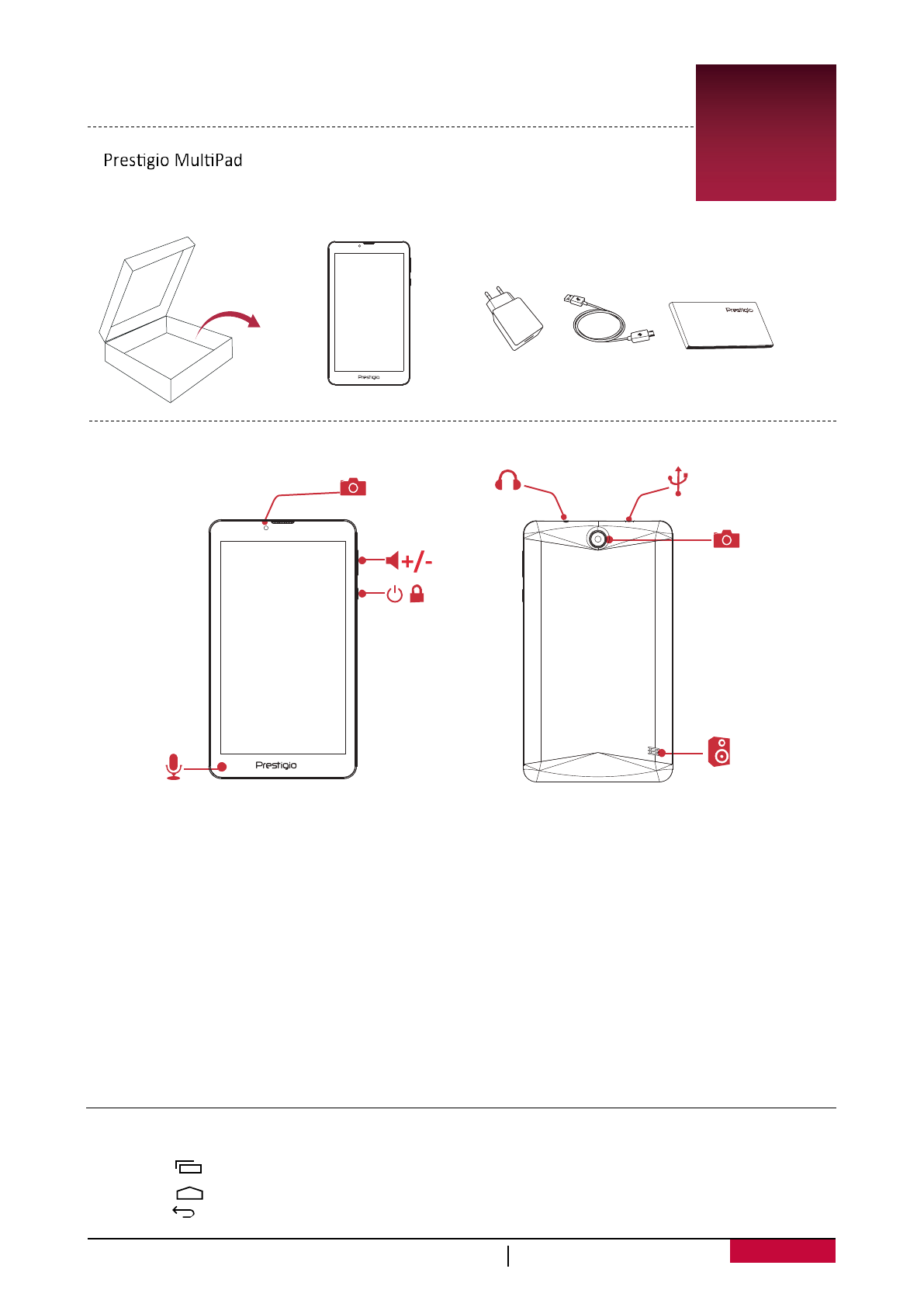 Prestigio MultiPad

Prestigio

Prestigio

+/-

Prestigio