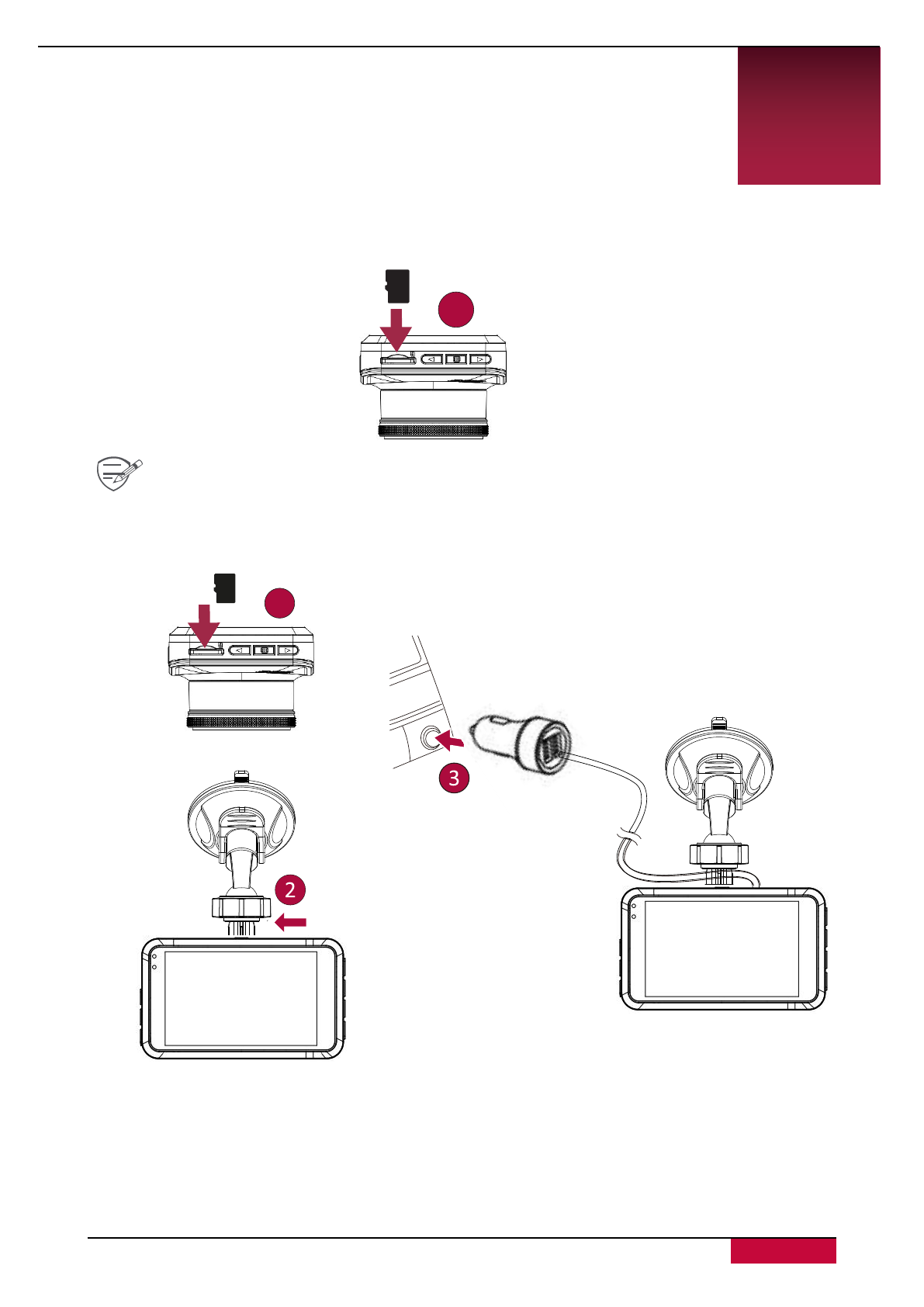 3

2