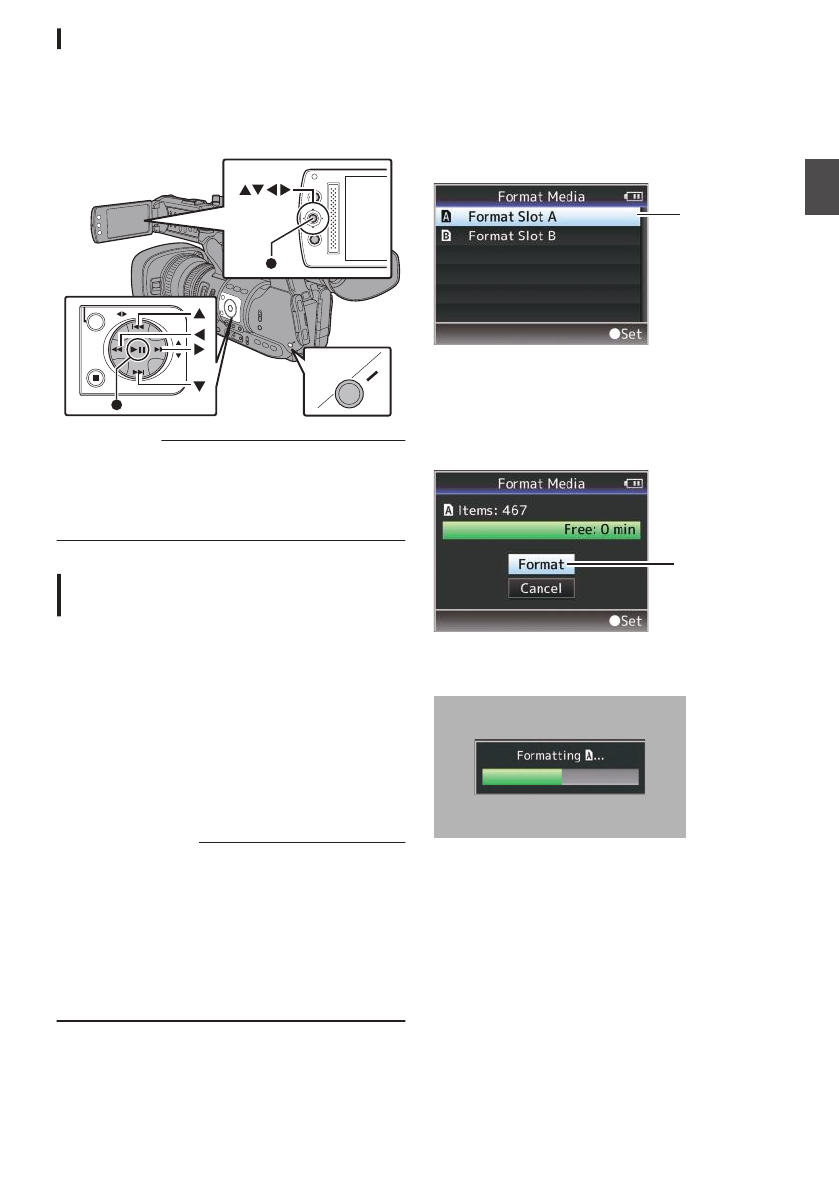 Format Media
A Format Slot A
B Format Slot B
●Set

Format Media
A Items: 467
Free: 0 min
Format
Cancel
●Set

Formatting A...