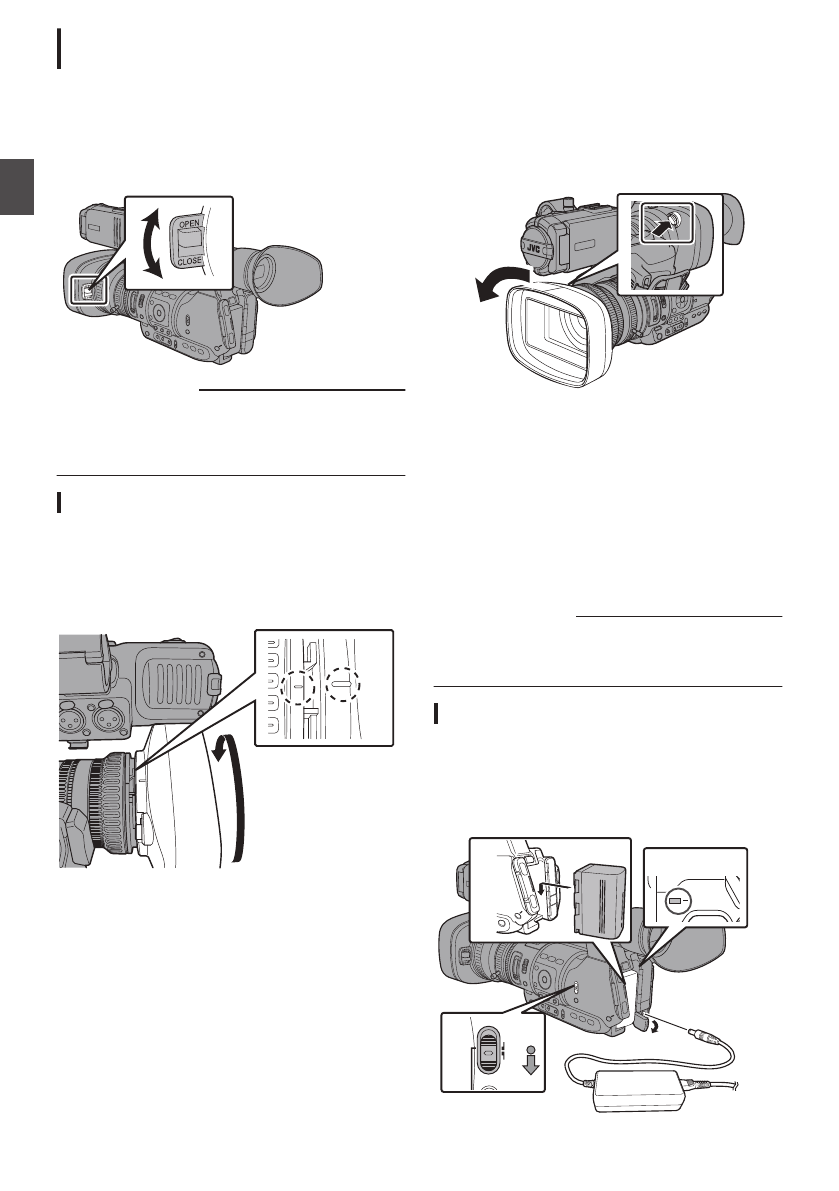 OPEN
CLOSE

JVC