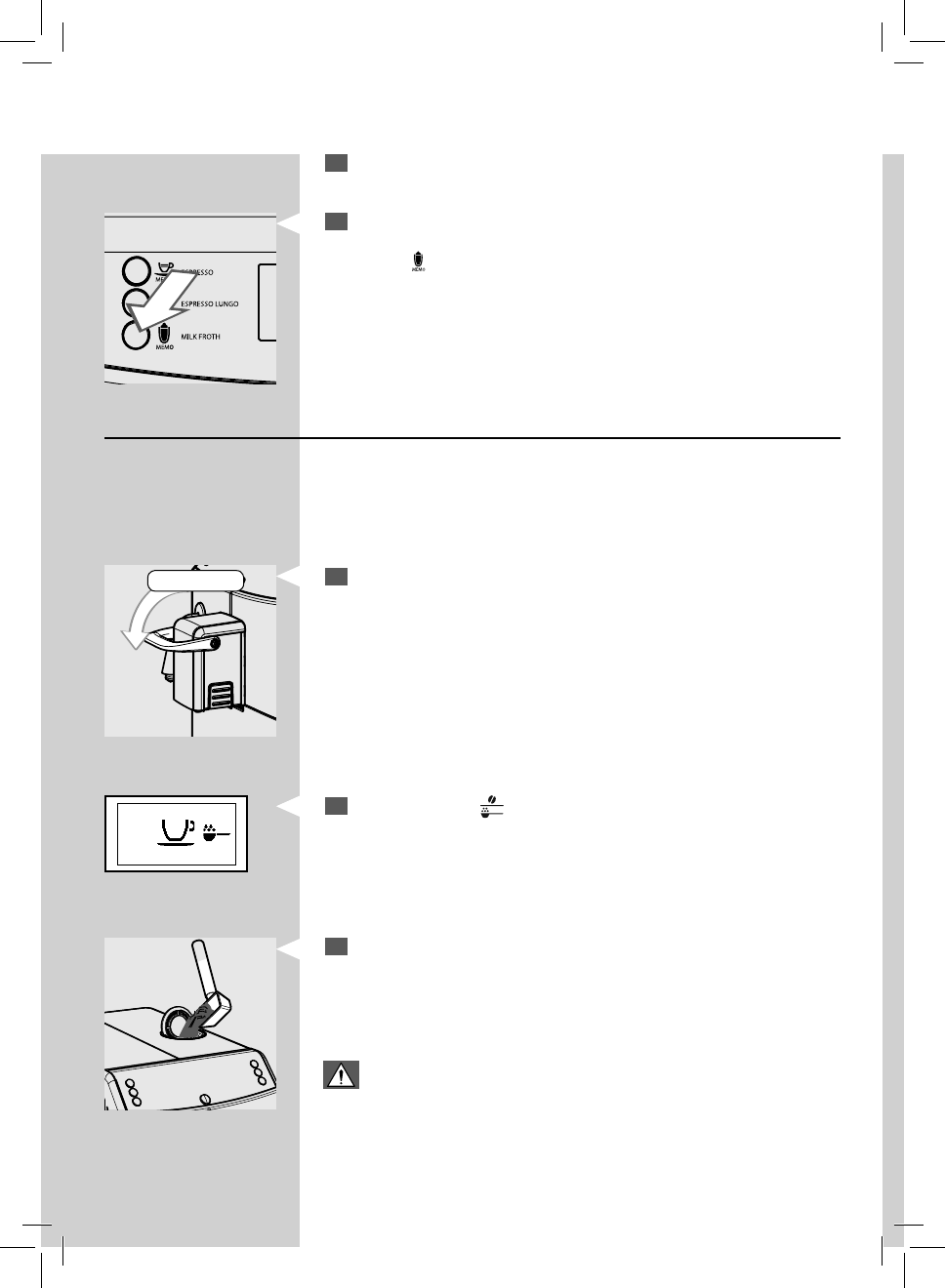 ESPRESSO
MEMO
ESPRESSO LUNGO
MILK FROTH
MEMO

MEMO