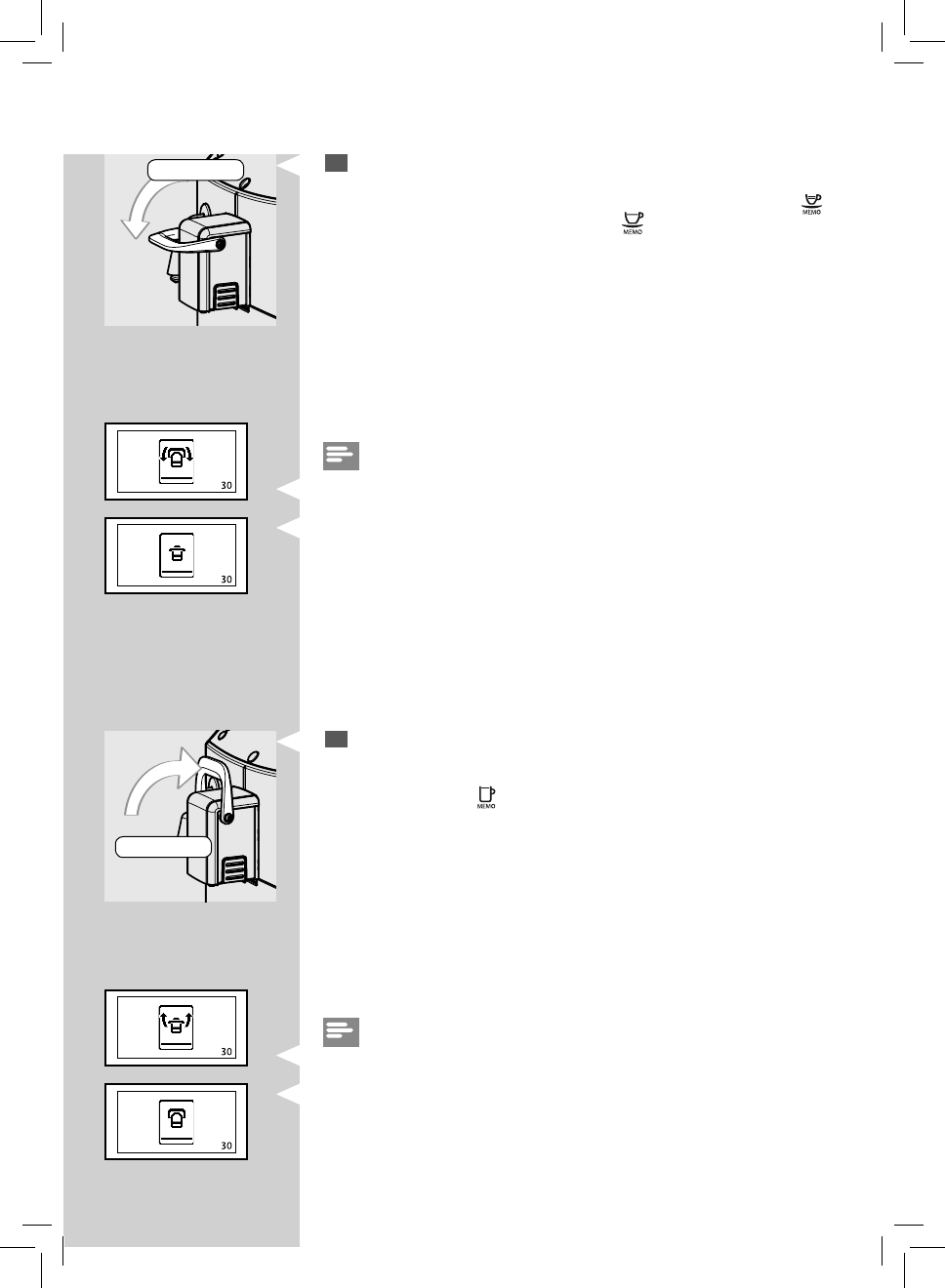 MEMO

MEMO

30

30

MEMO

30

30