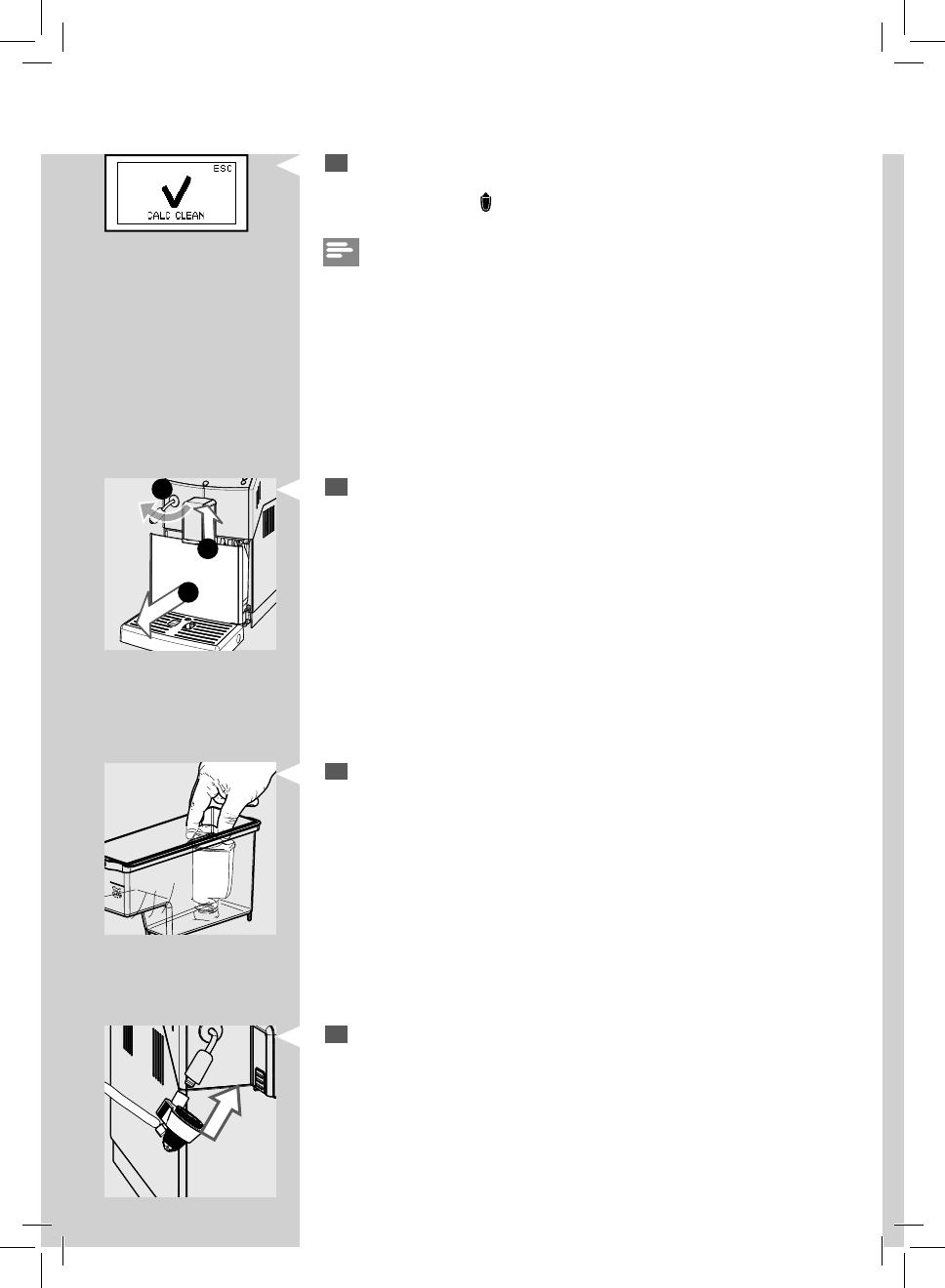 ESC
CALC CLEAN