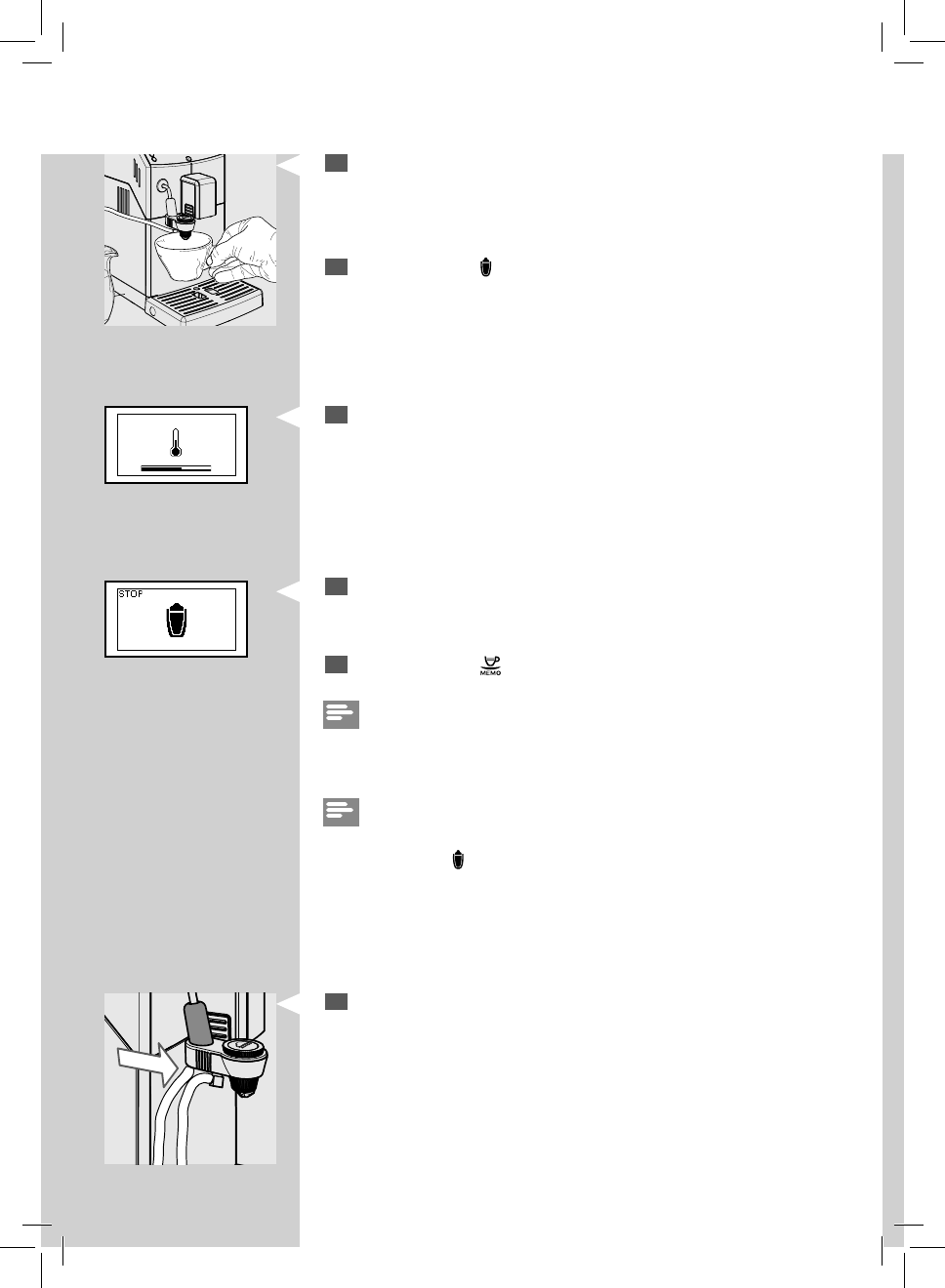 STOP

MEMO