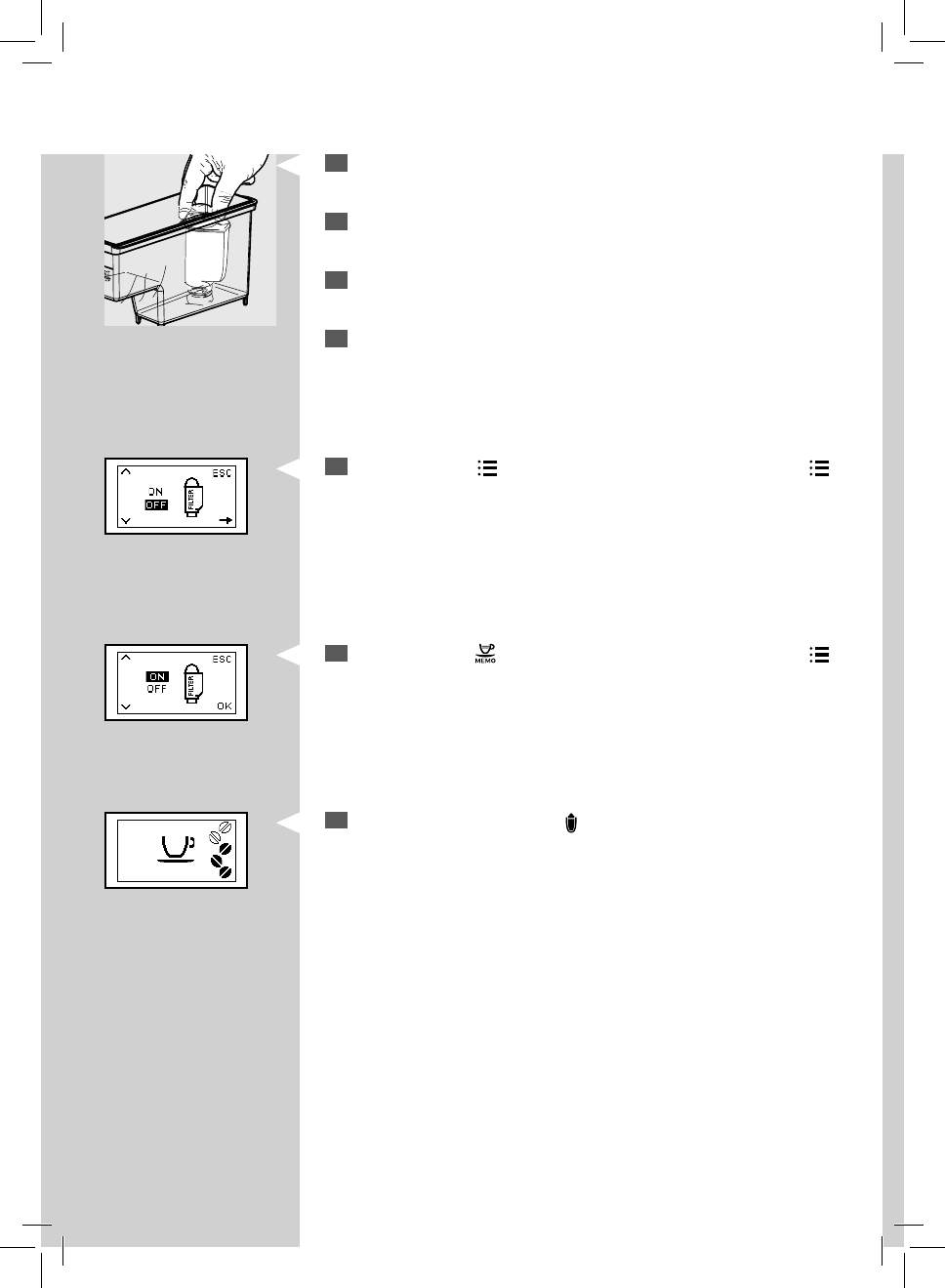 ESC
ON
OFF
FILTER

ESC
ON
OFF
FILTER
OK

MEMO