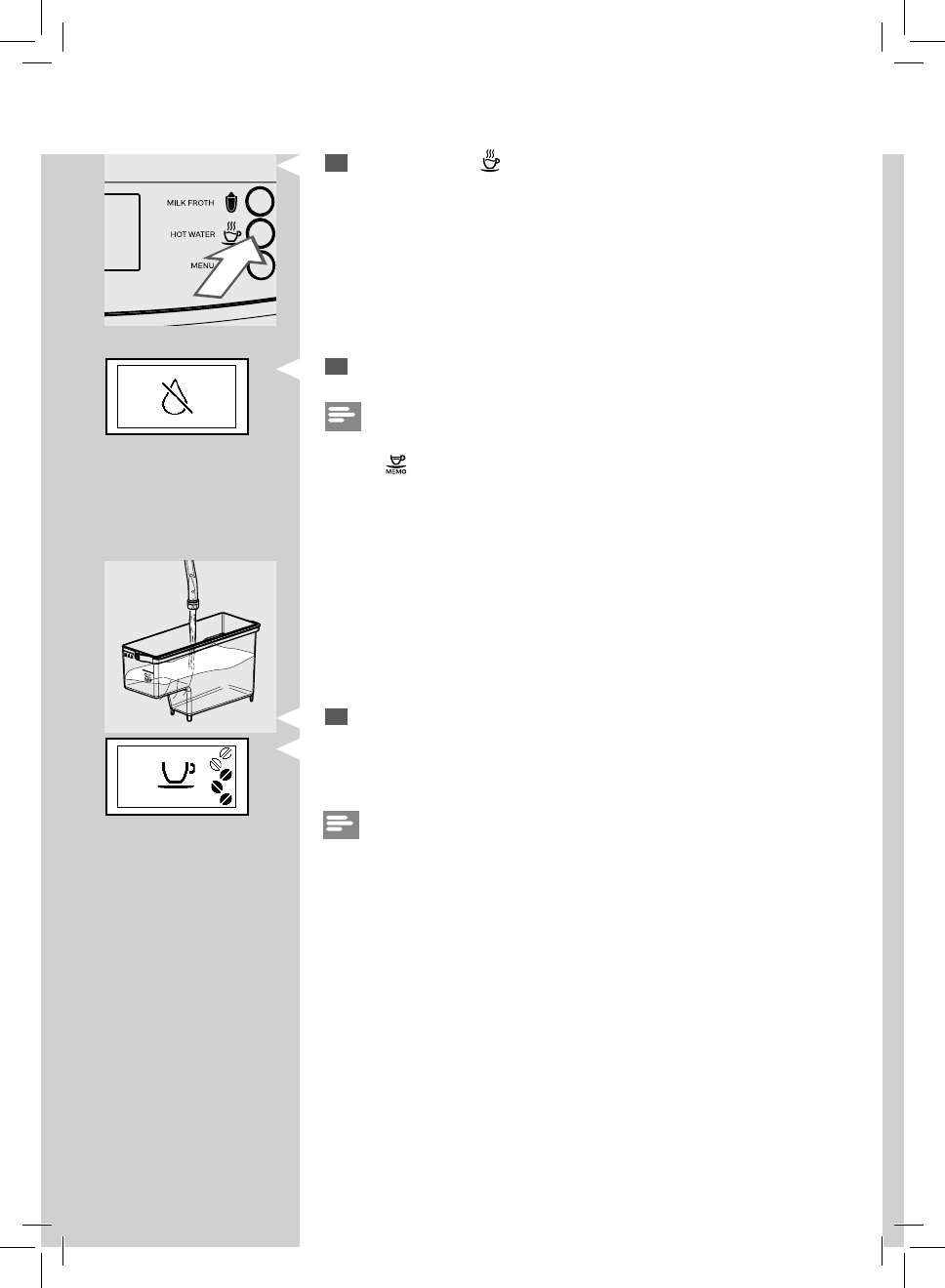 MILK FROTH

HOT WATER

MENU

MEMO