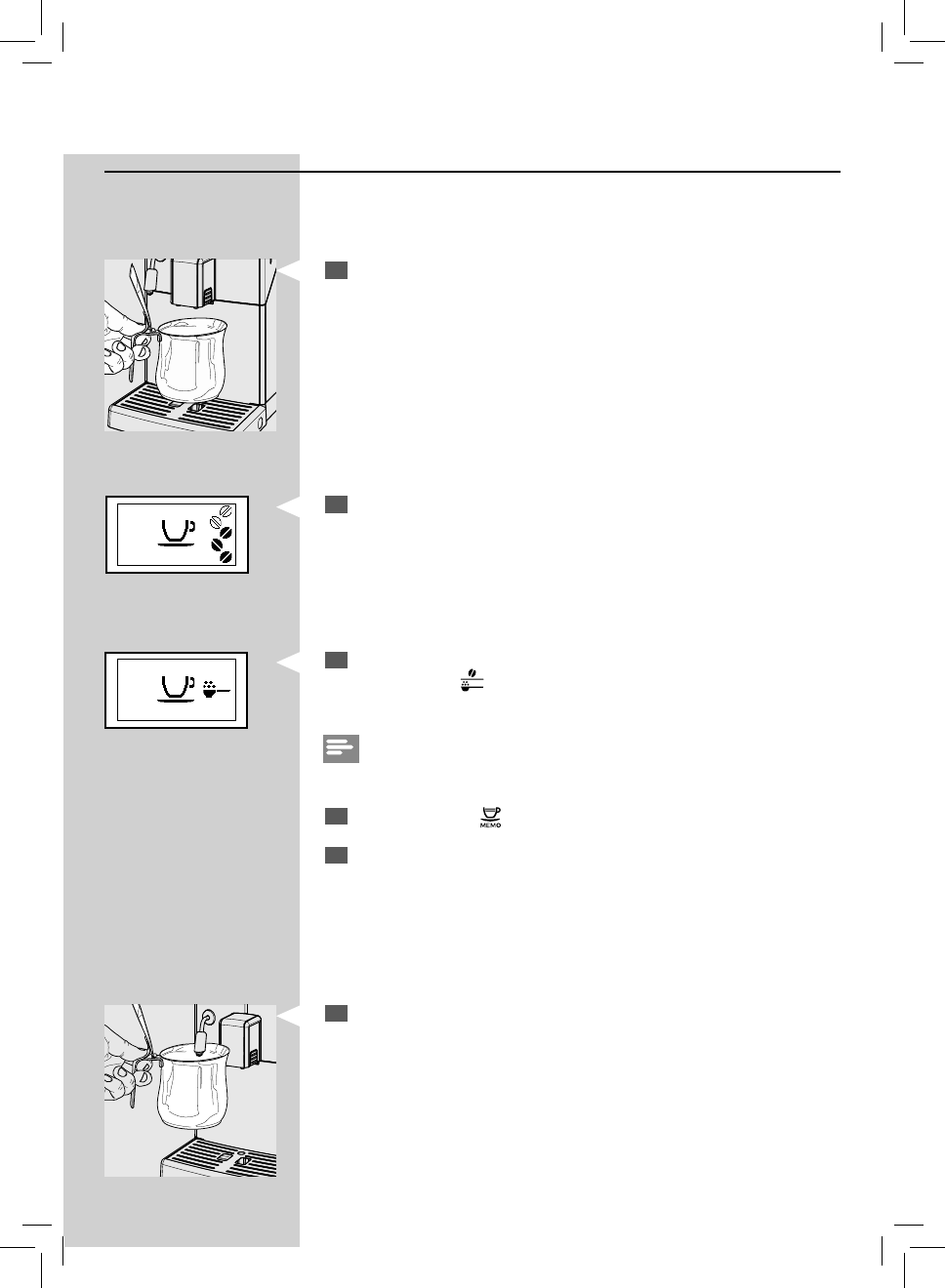 MEMO