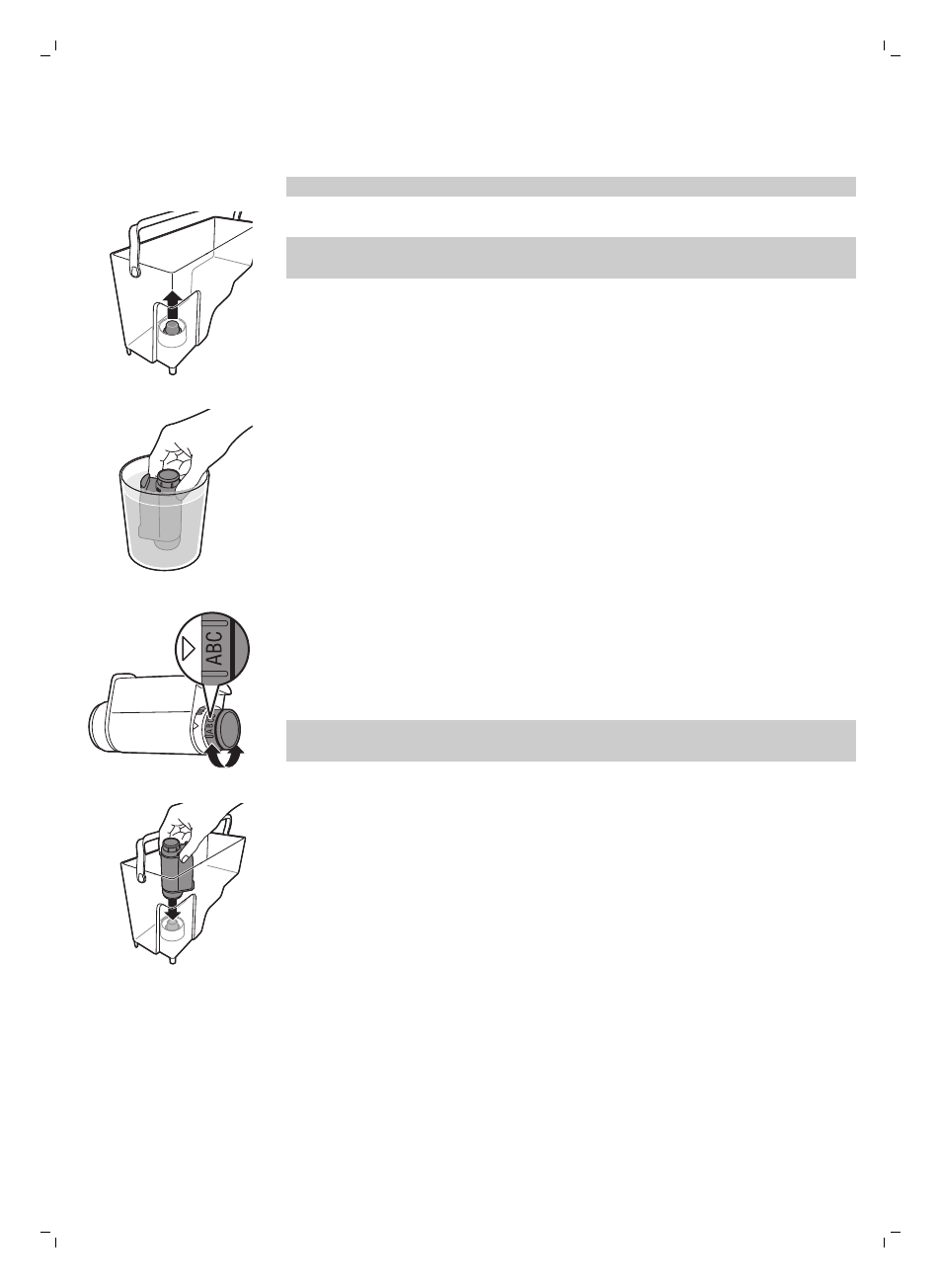 ABC