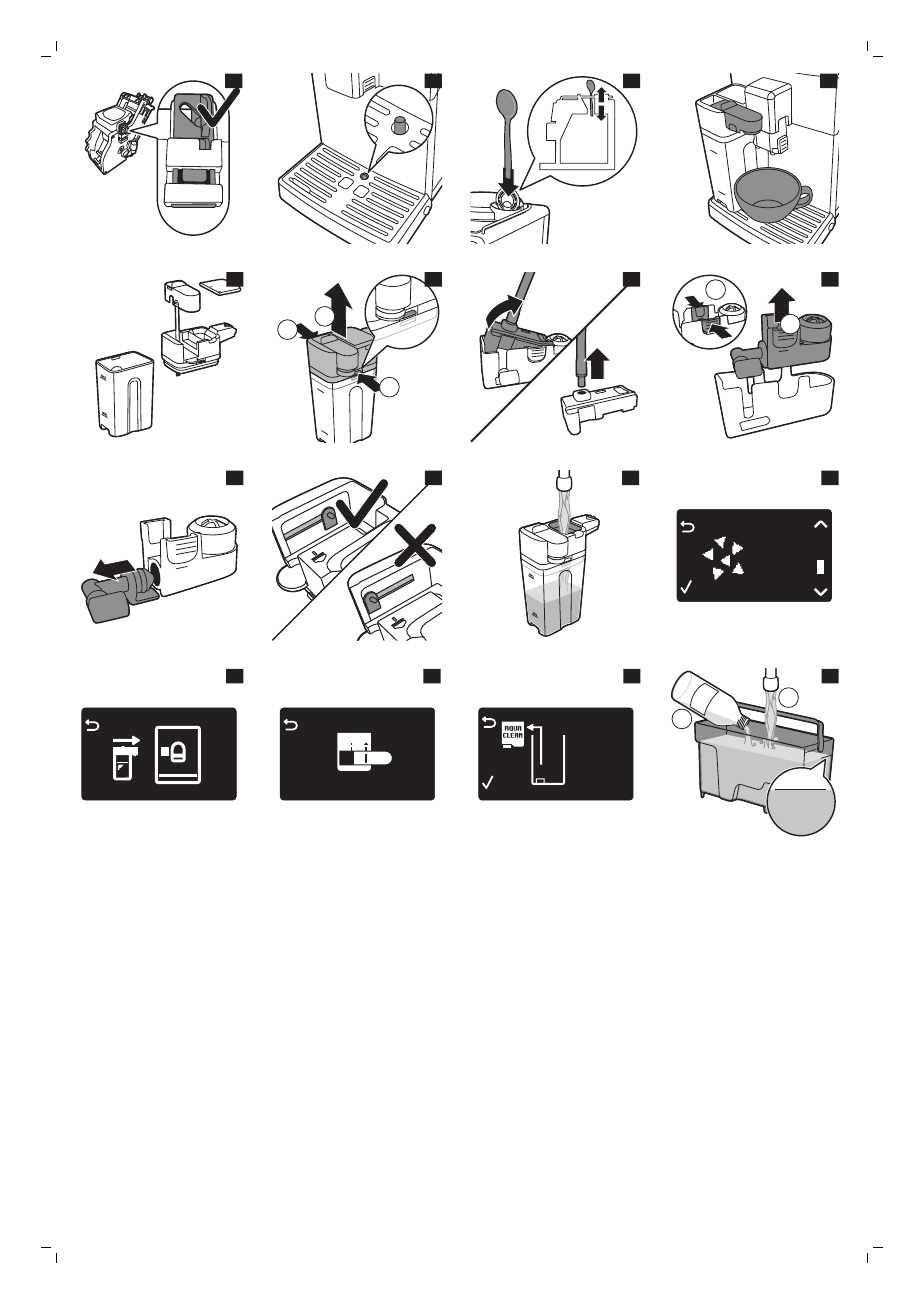 AQUA CLEAN