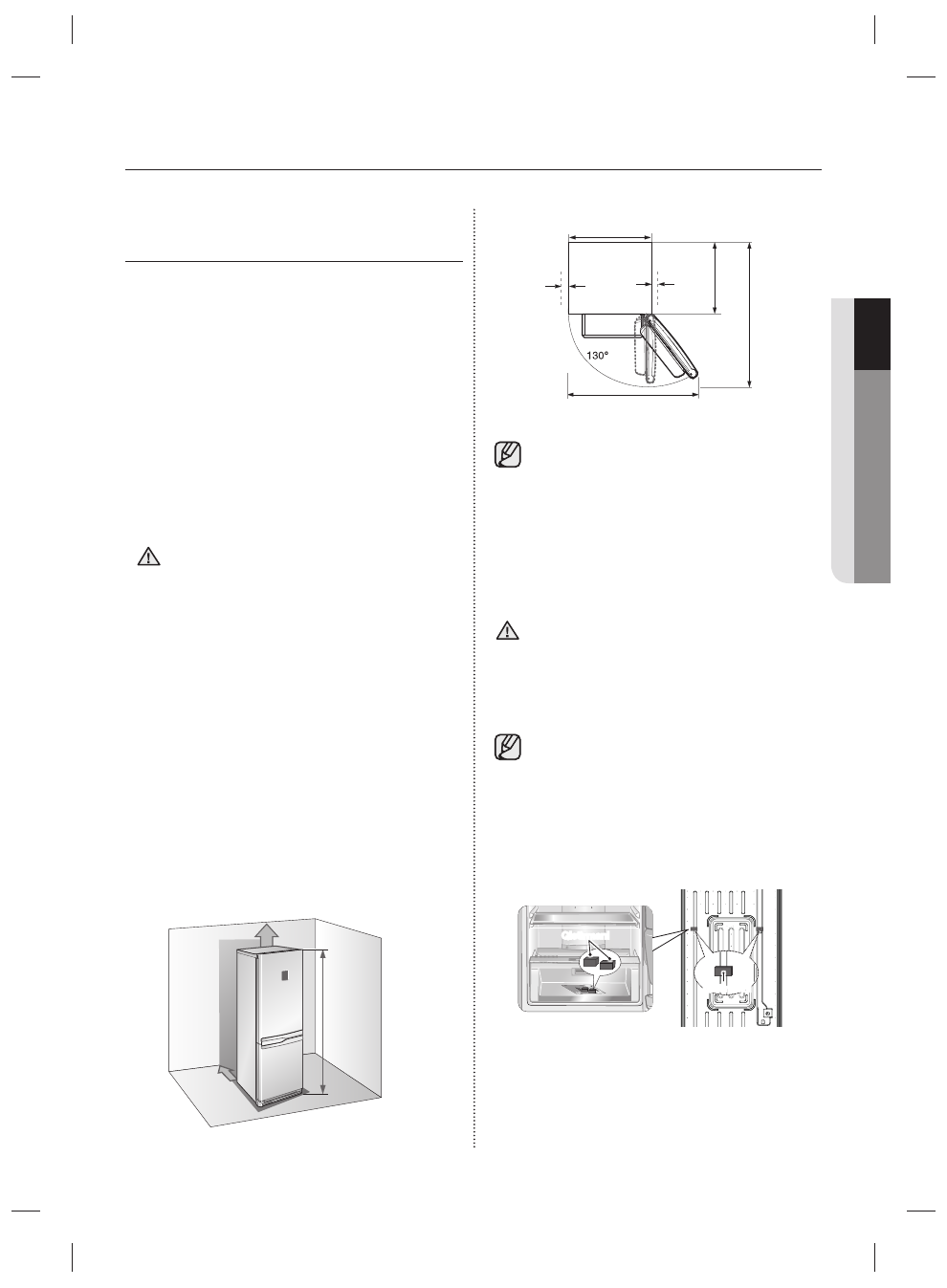 130°