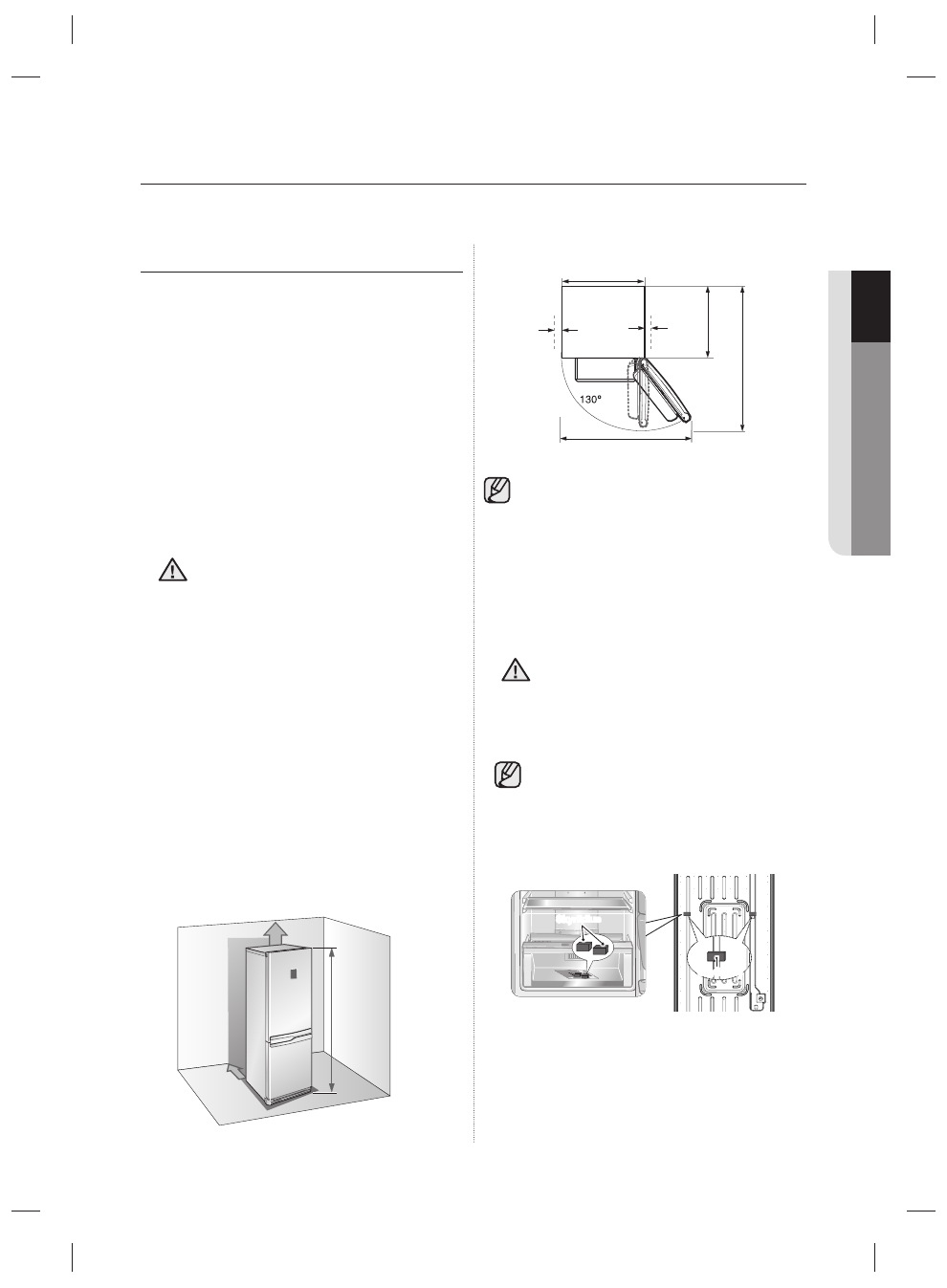 130°