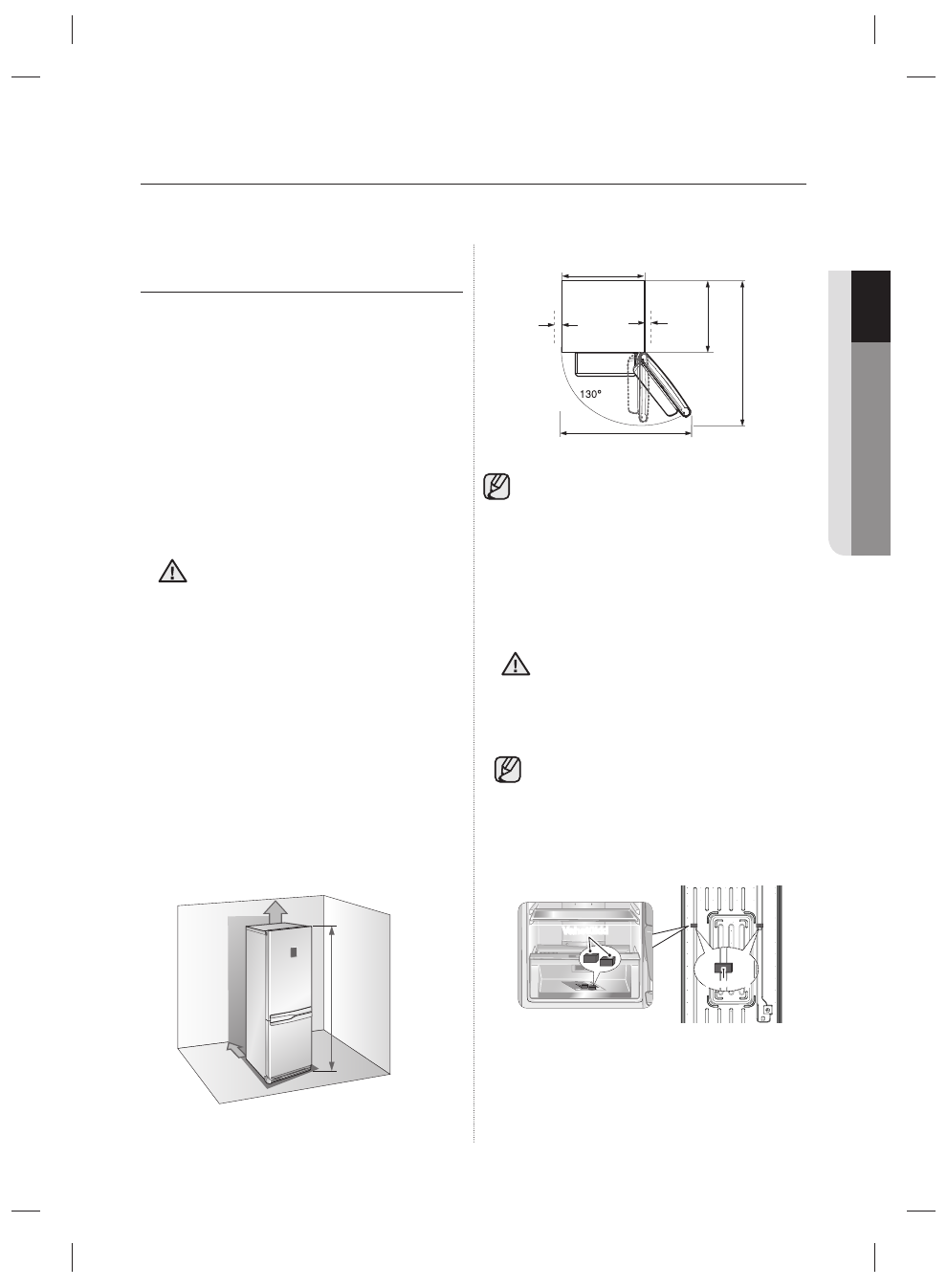 130°