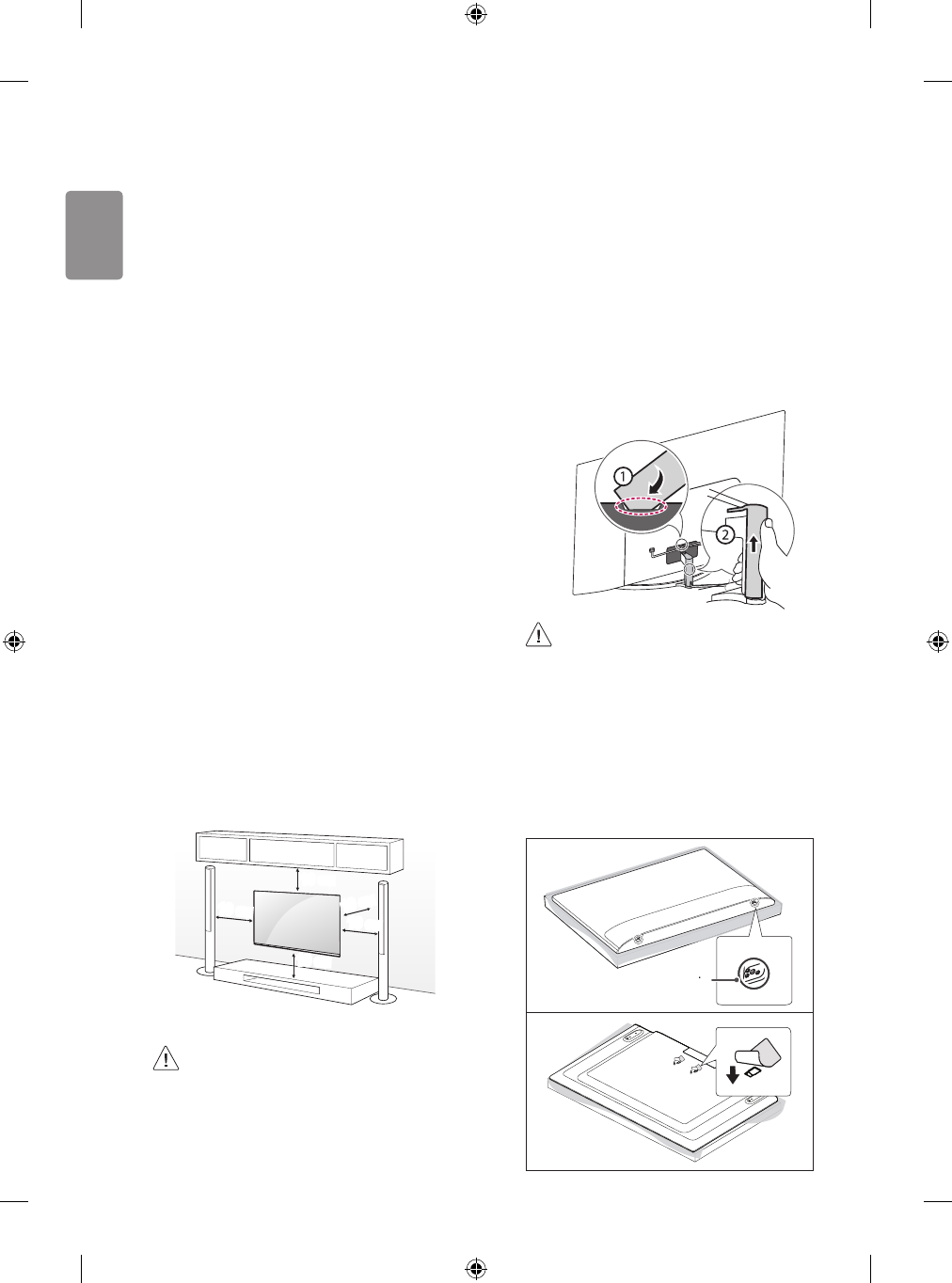 1

2