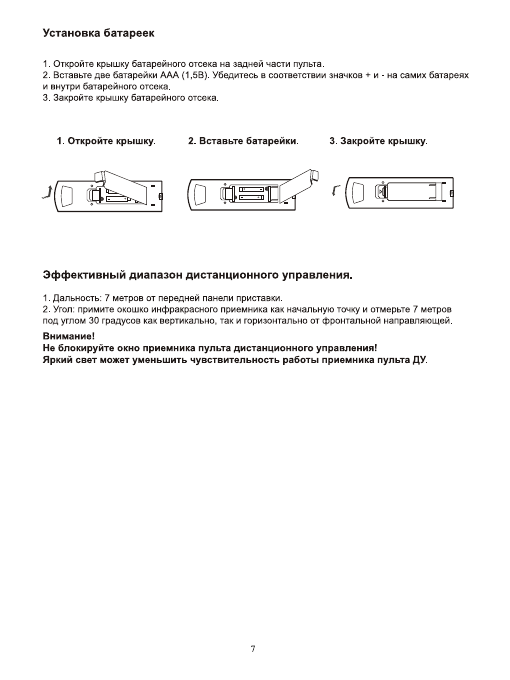 Установка батареек

1. Откройте крышку батарейного отсека на задней части пульта.
2. Вставьте две батарейки AAA (1,5В). Убедитесь в соответствии значков + и - на самих батареях и внутри батарейного отсека.
3. Закройте крышку батарейного отсека.

1. Откройте крышку.

2. Вставьте батарейки.

3. Закройте крышку.

Эффективный диапазон дистанционного управления.

1. Дальность: 7 метров от передней панели приставки.
2. Угол: примите окошко инфракрасного приемника как начальную точку и отмерьте 7 метров под углом 30 градусов как вертикально, так и горизонтально от фронтальной направляющей.

Внимание!
Не блокируйте окно приемника пульта дистанционного управления!
Яркий свет может уменьшить чувствительность работы приемника пульта ДУ.

7