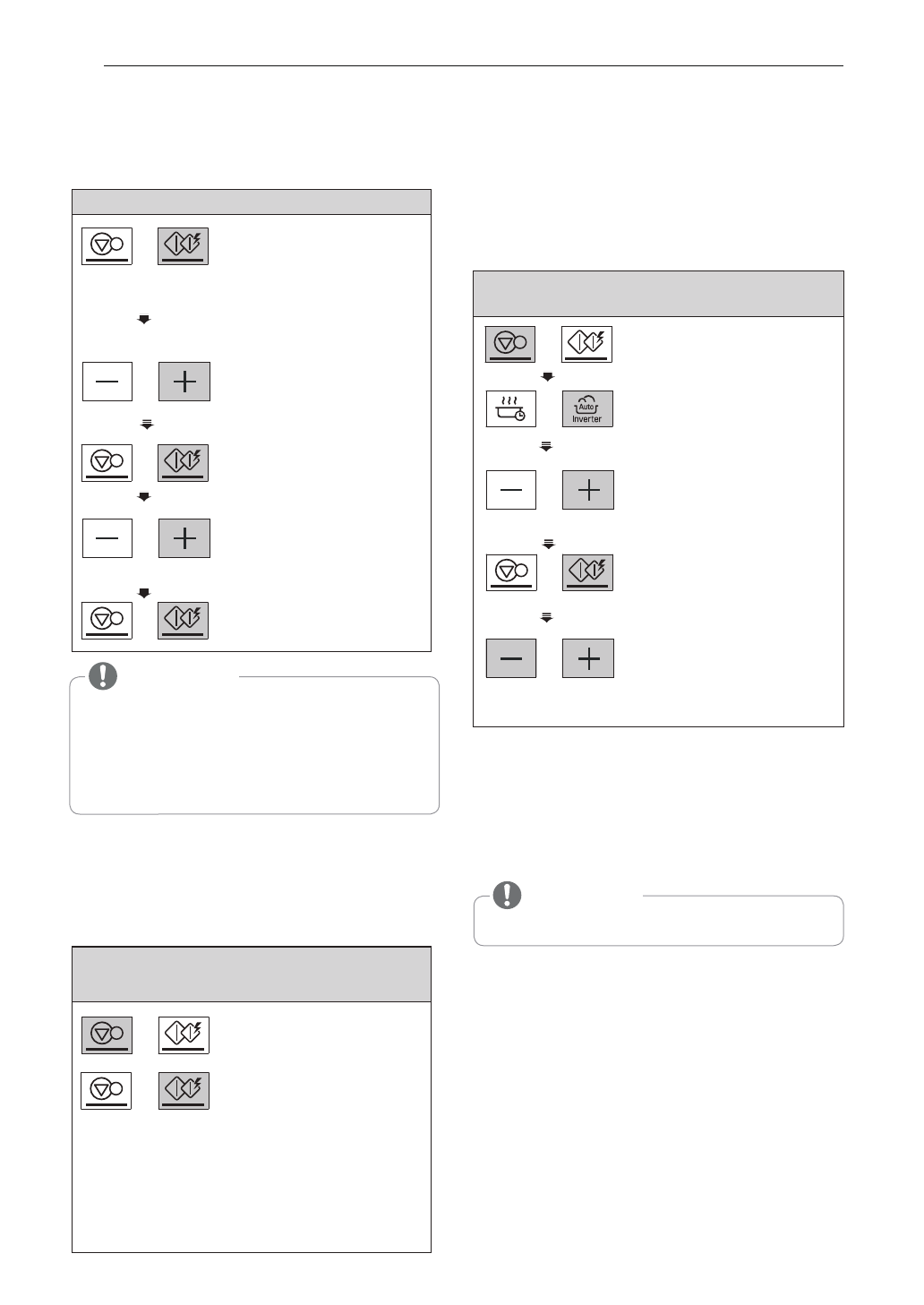 Auto
Inverter