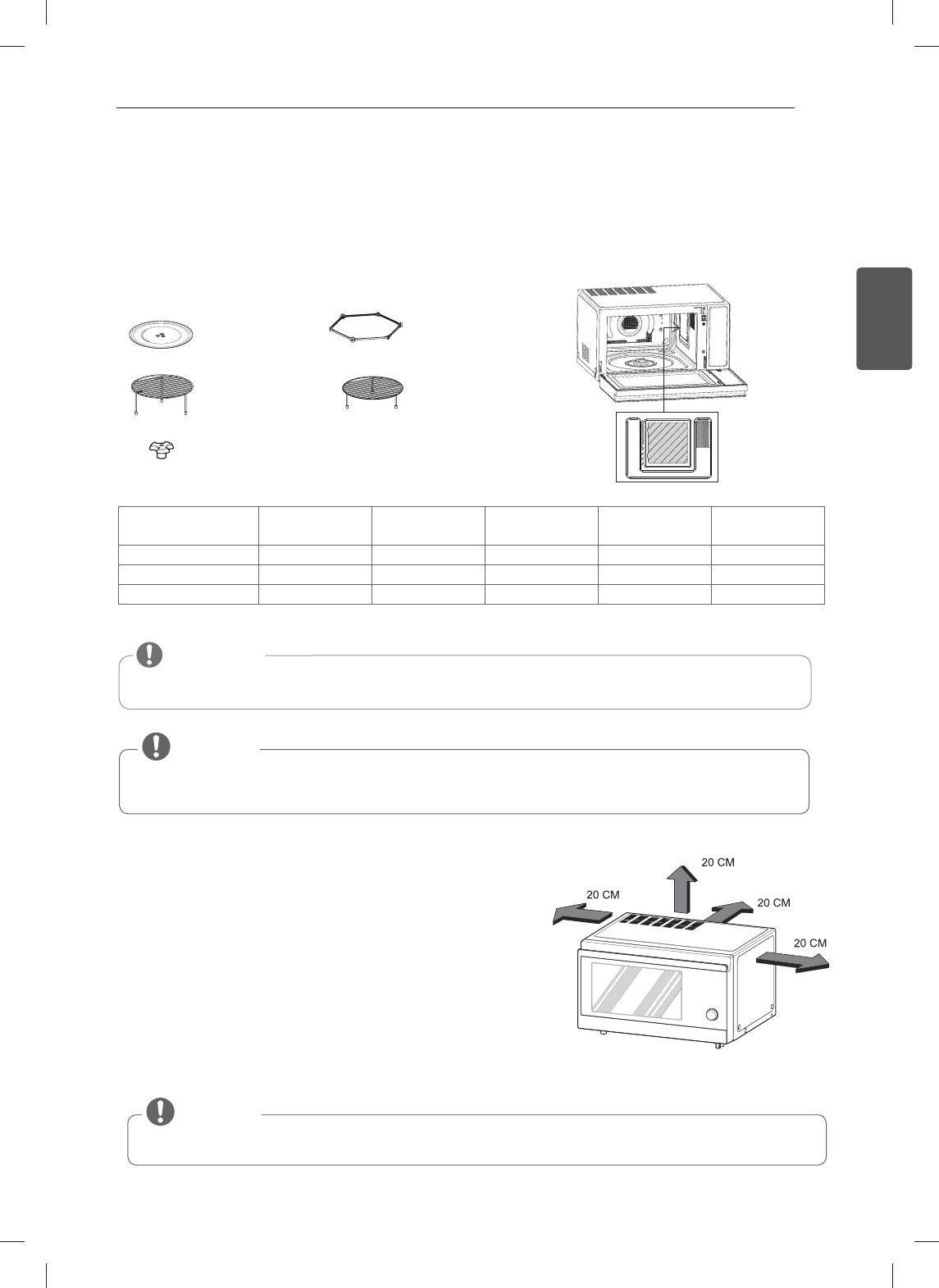 20 CM

20 CM

20 CM

20 CM