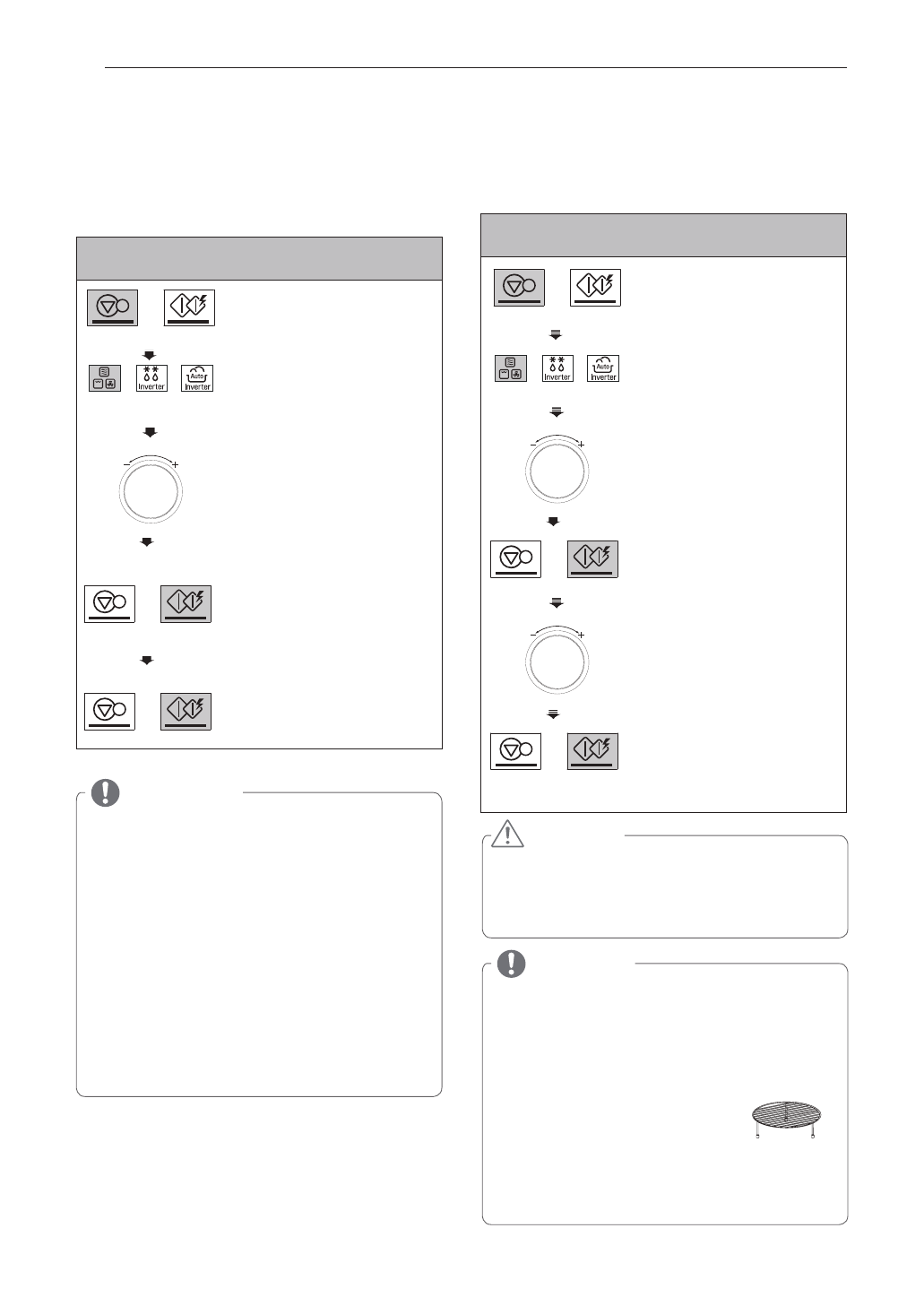 Inverter

Auto Inverter

Inverter

Auto Inverter