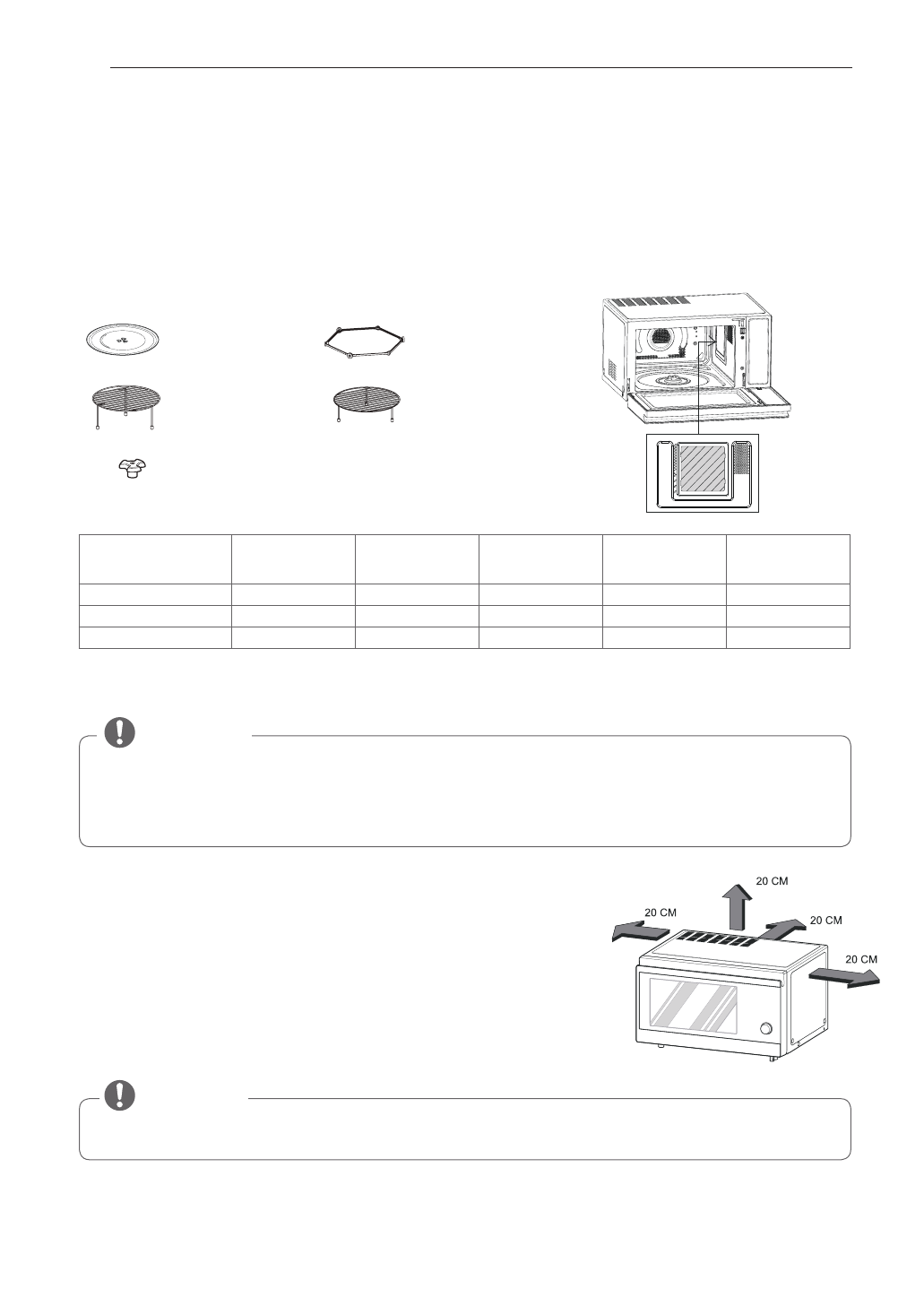 20 CM

20 CM

20 CM

20 CM