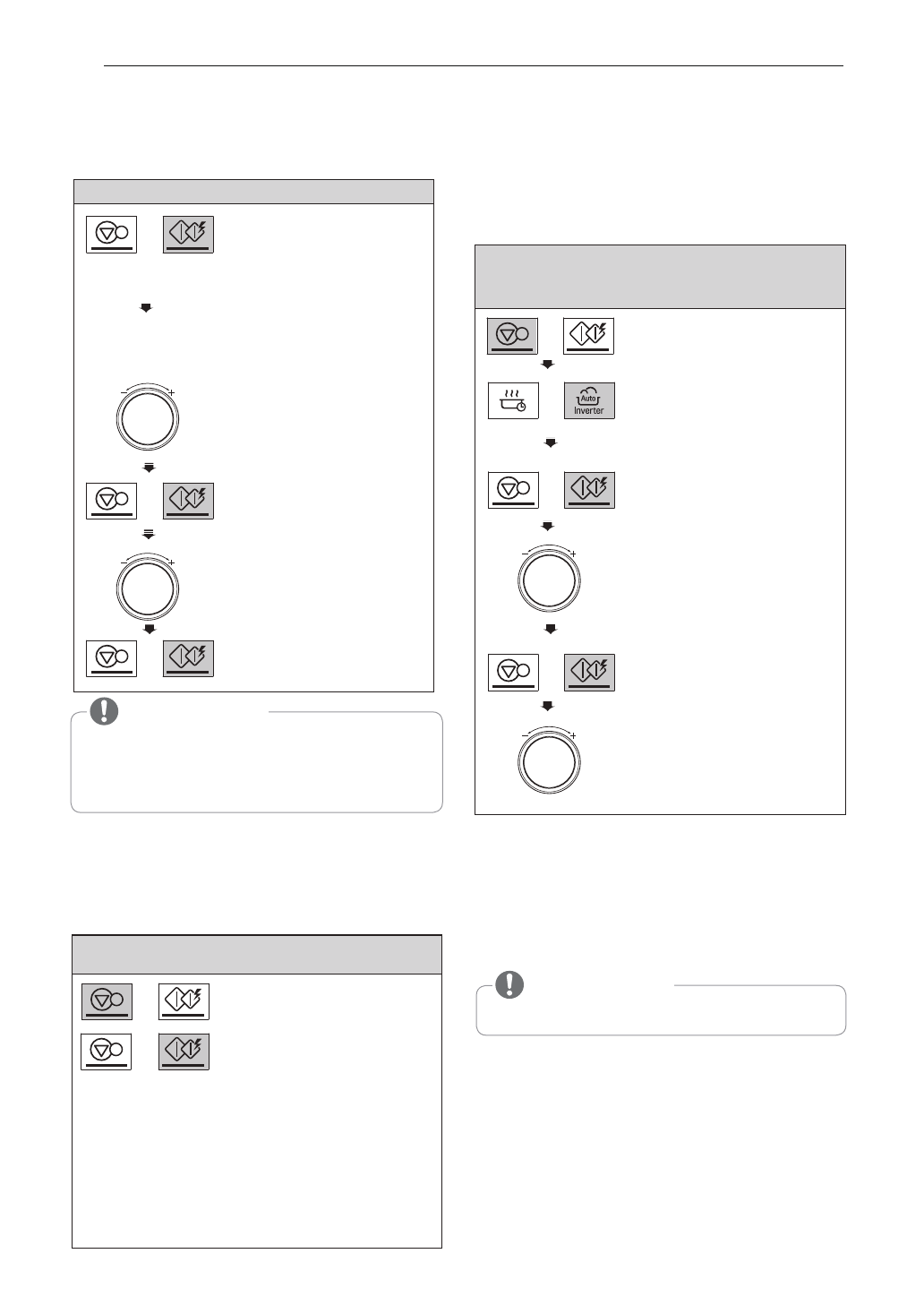 Auto
Inverter