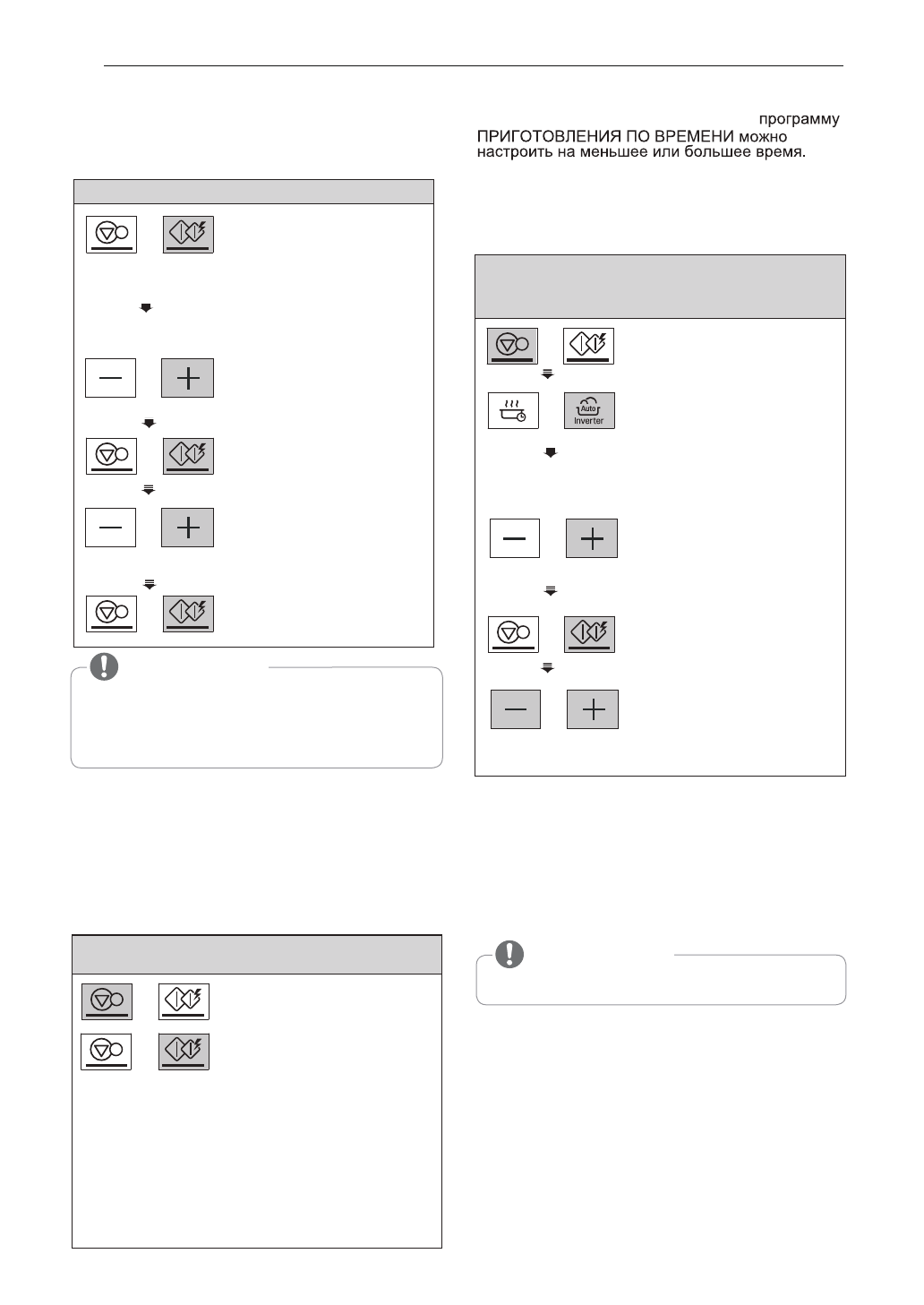 программу ПРИГОТОВЛЕНИЯ ПО ВРЕМЕНИ можно настроить на меньшее или большее время.

Auto Inverter