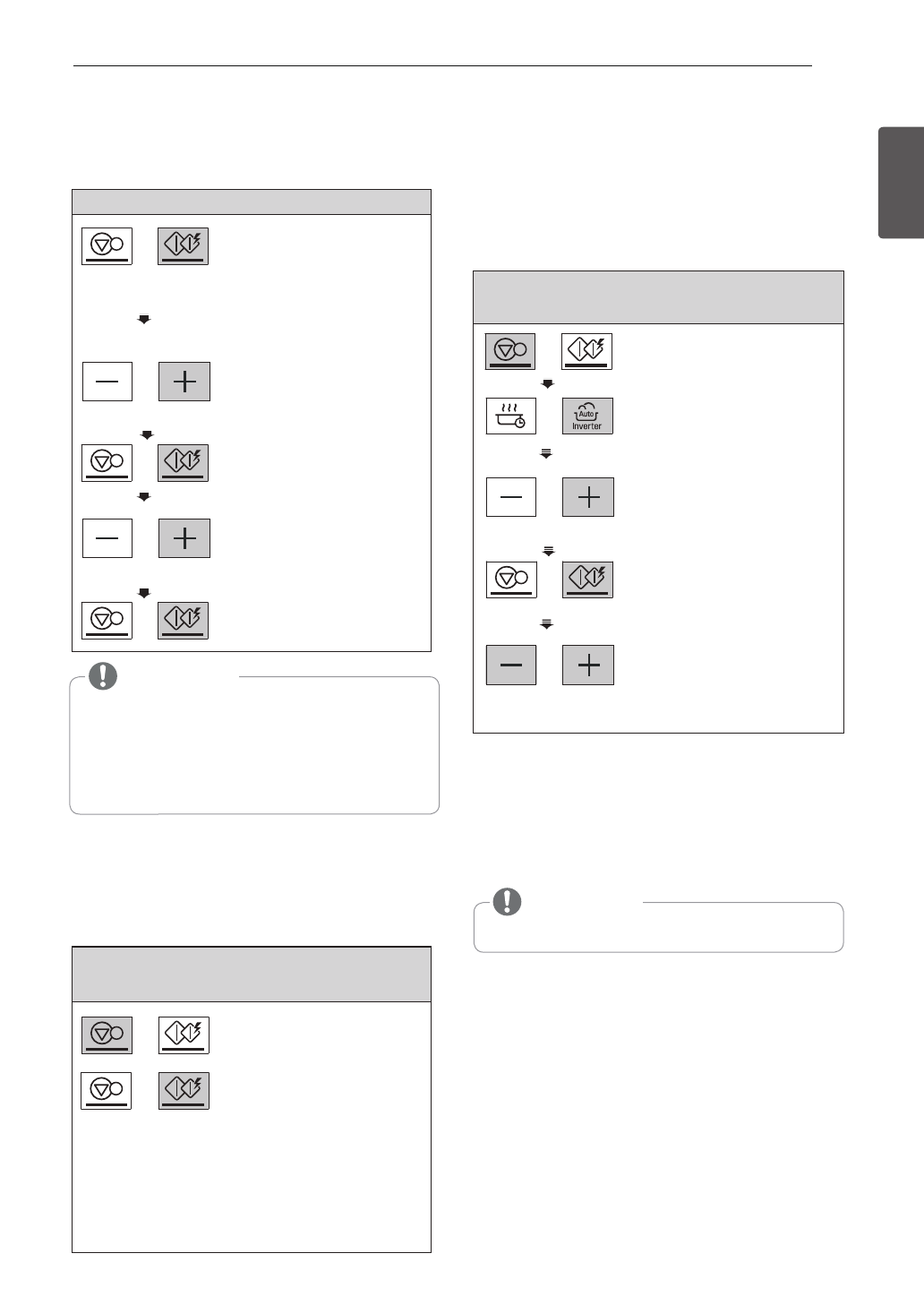 Auto
Inverter