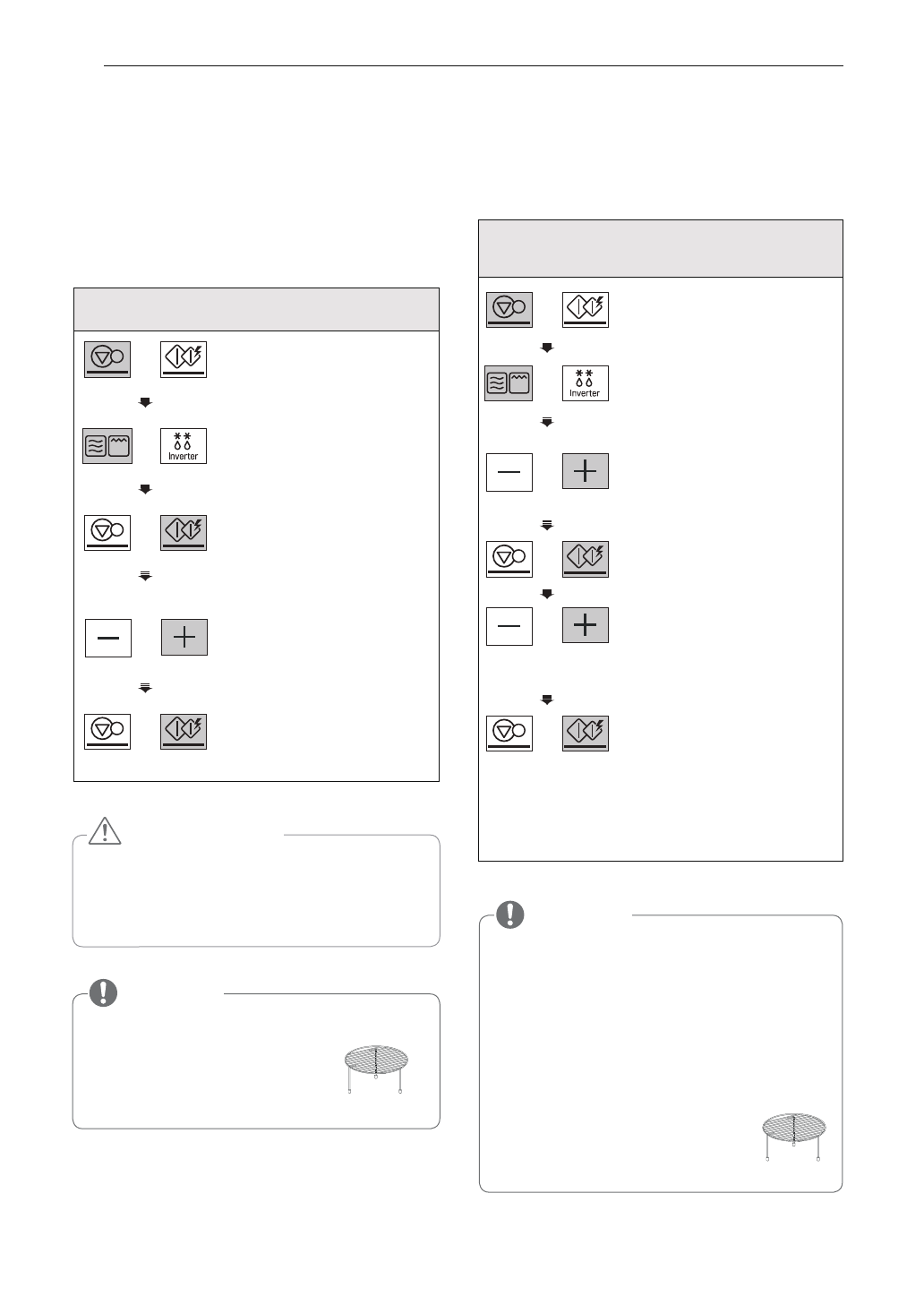 Inverter

Inverter