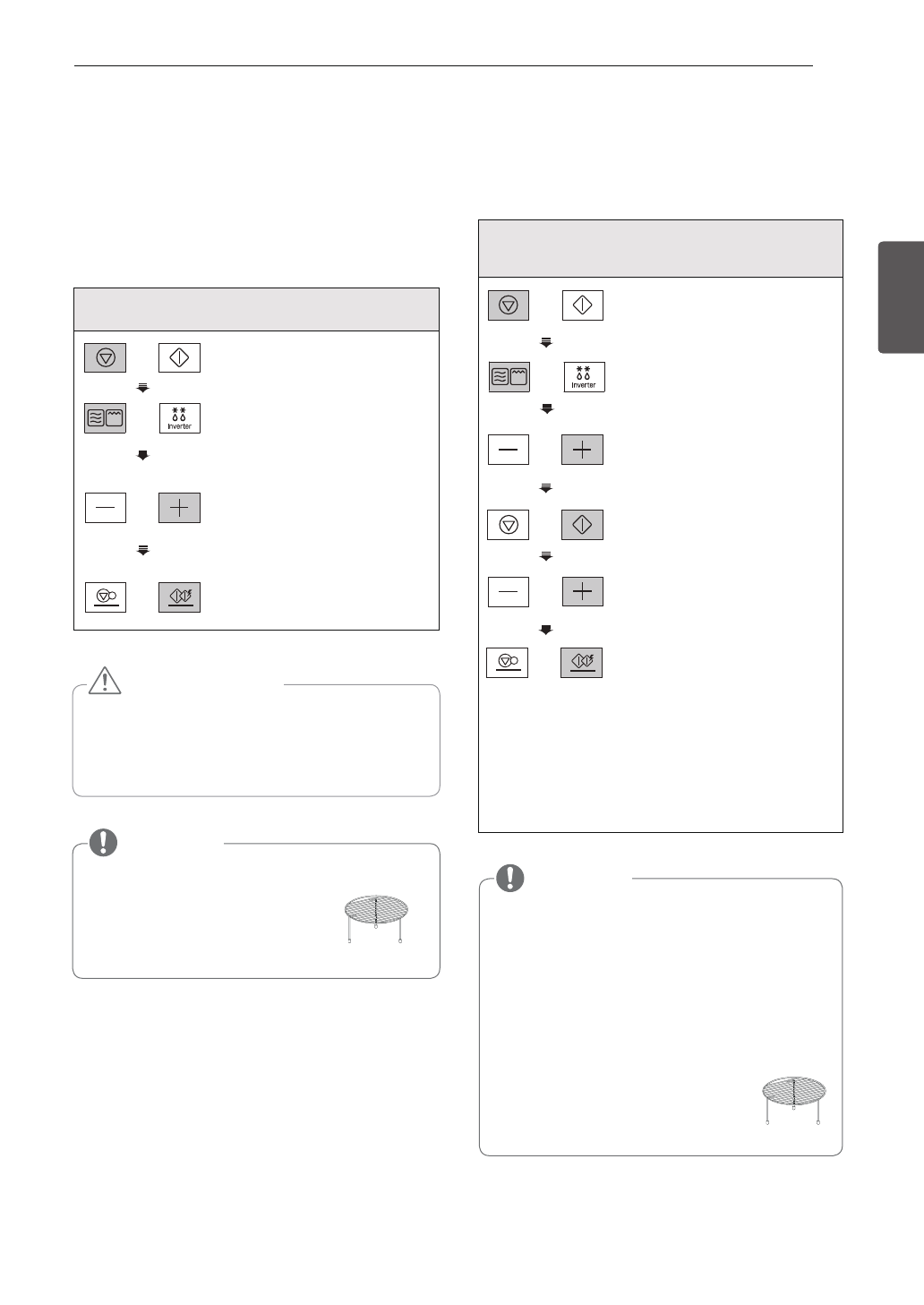 Inverter

Inverter