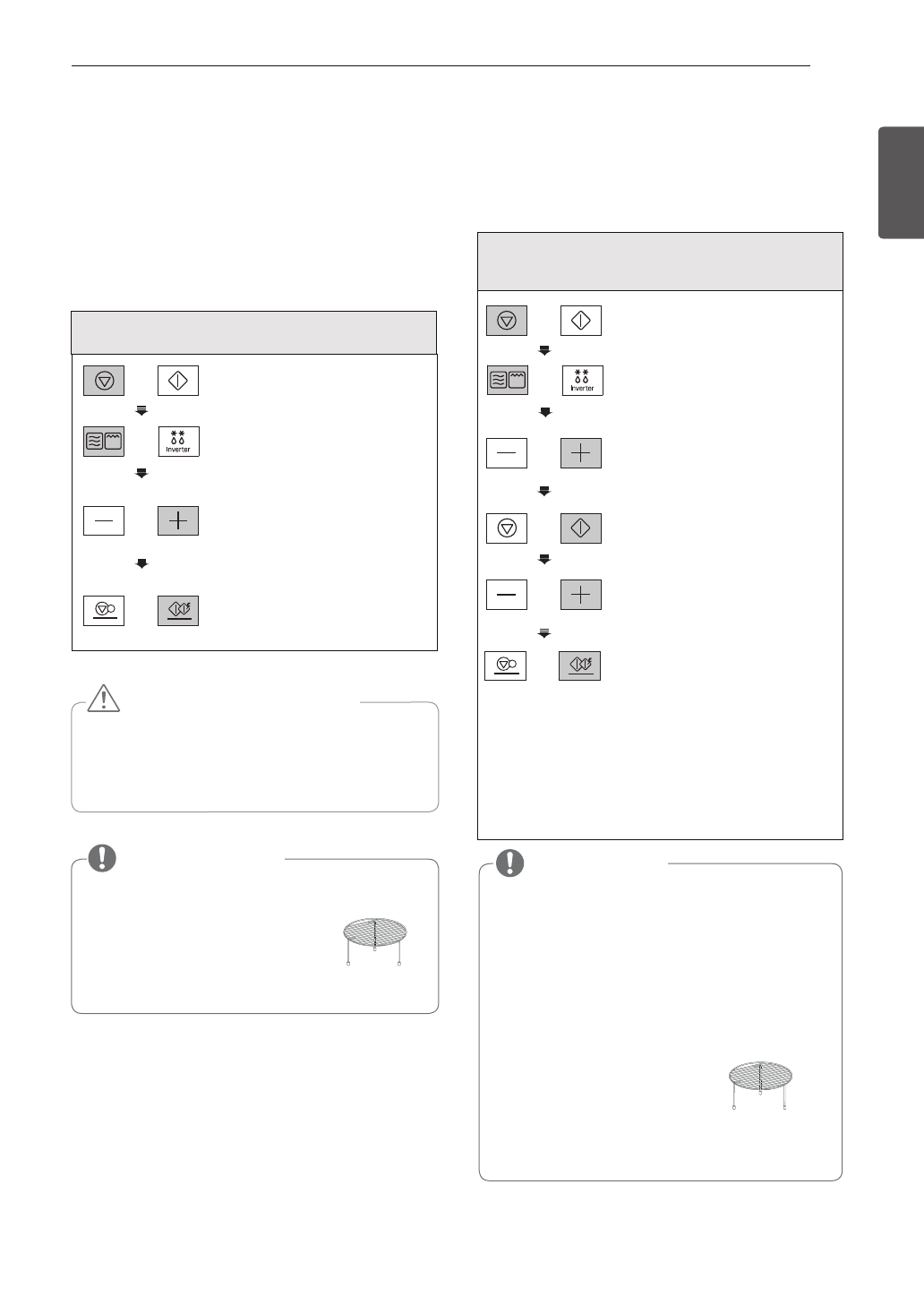 Inverter

Inverter