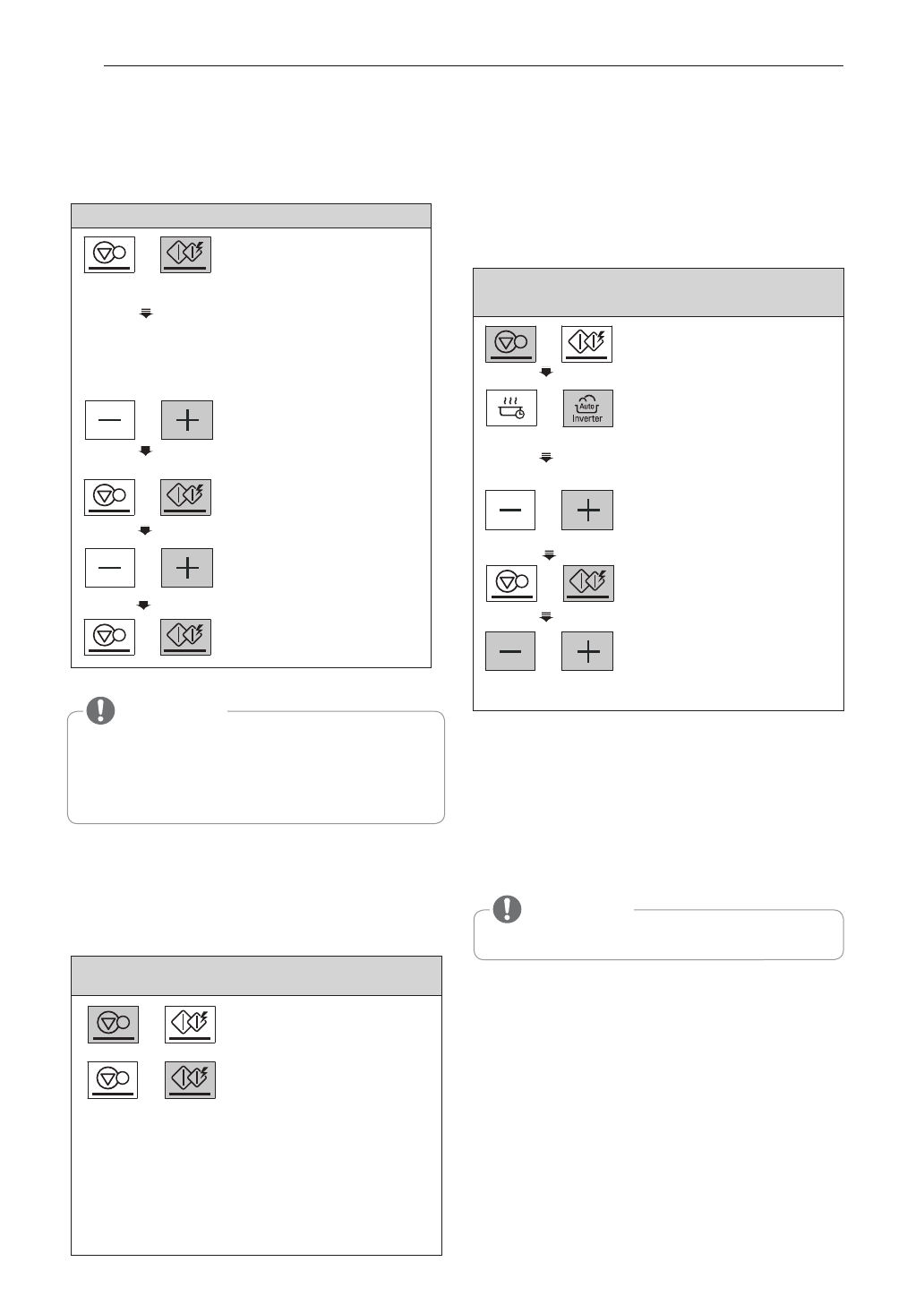 Auto
Inverter