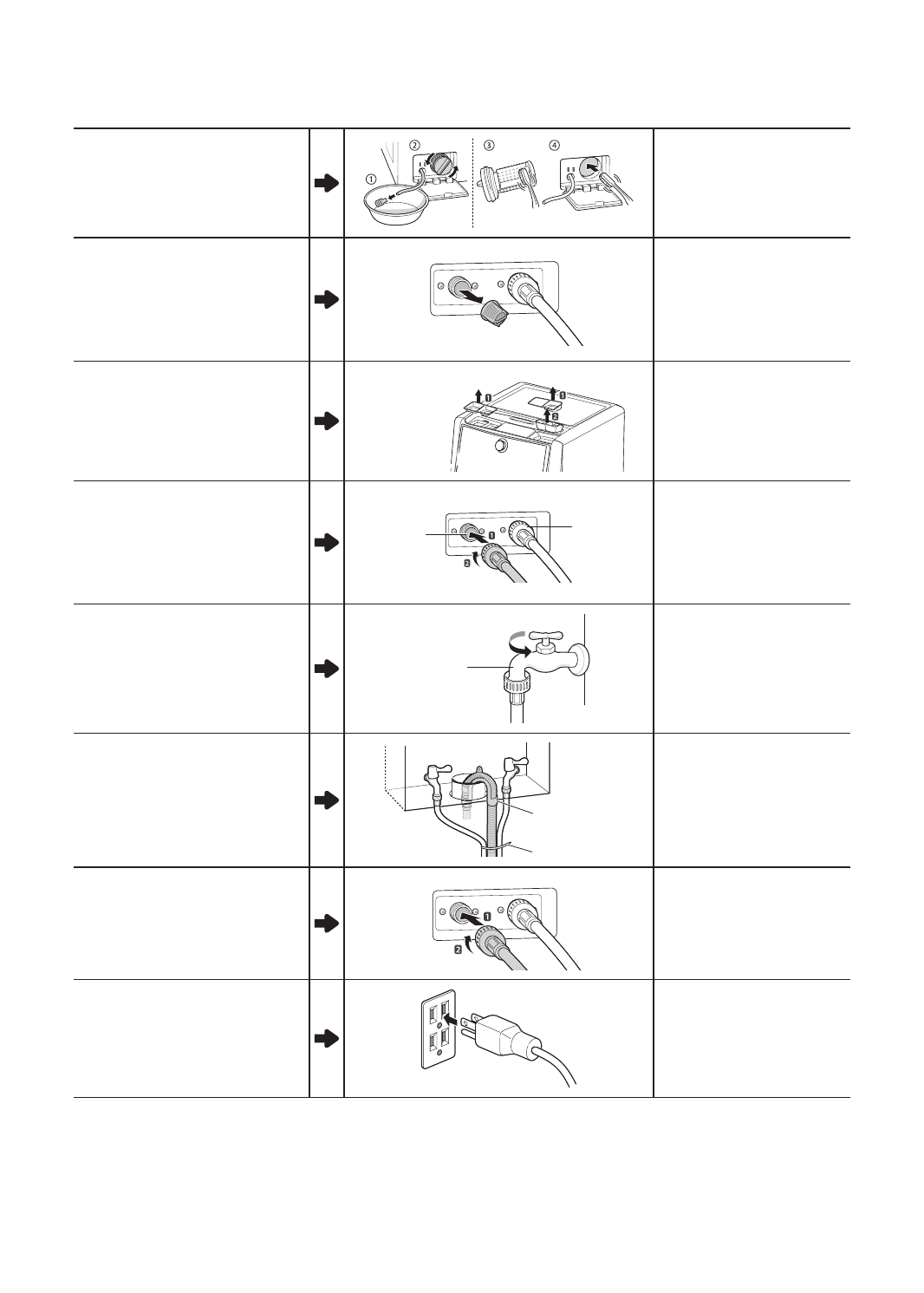 ① ② ③ ④

1
1
2

1
2

1
2