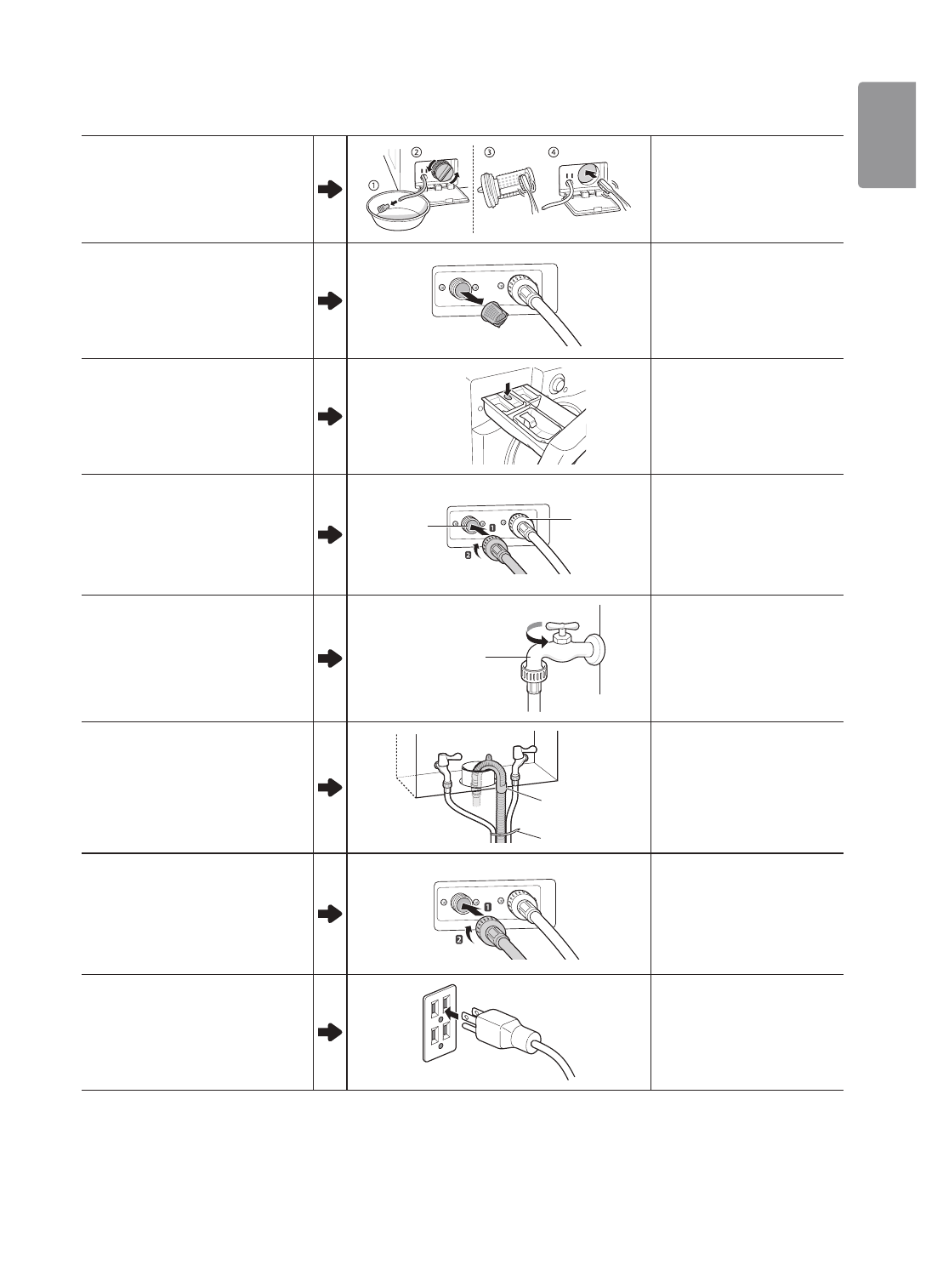 ① ② ③ ④

1
2

1
2