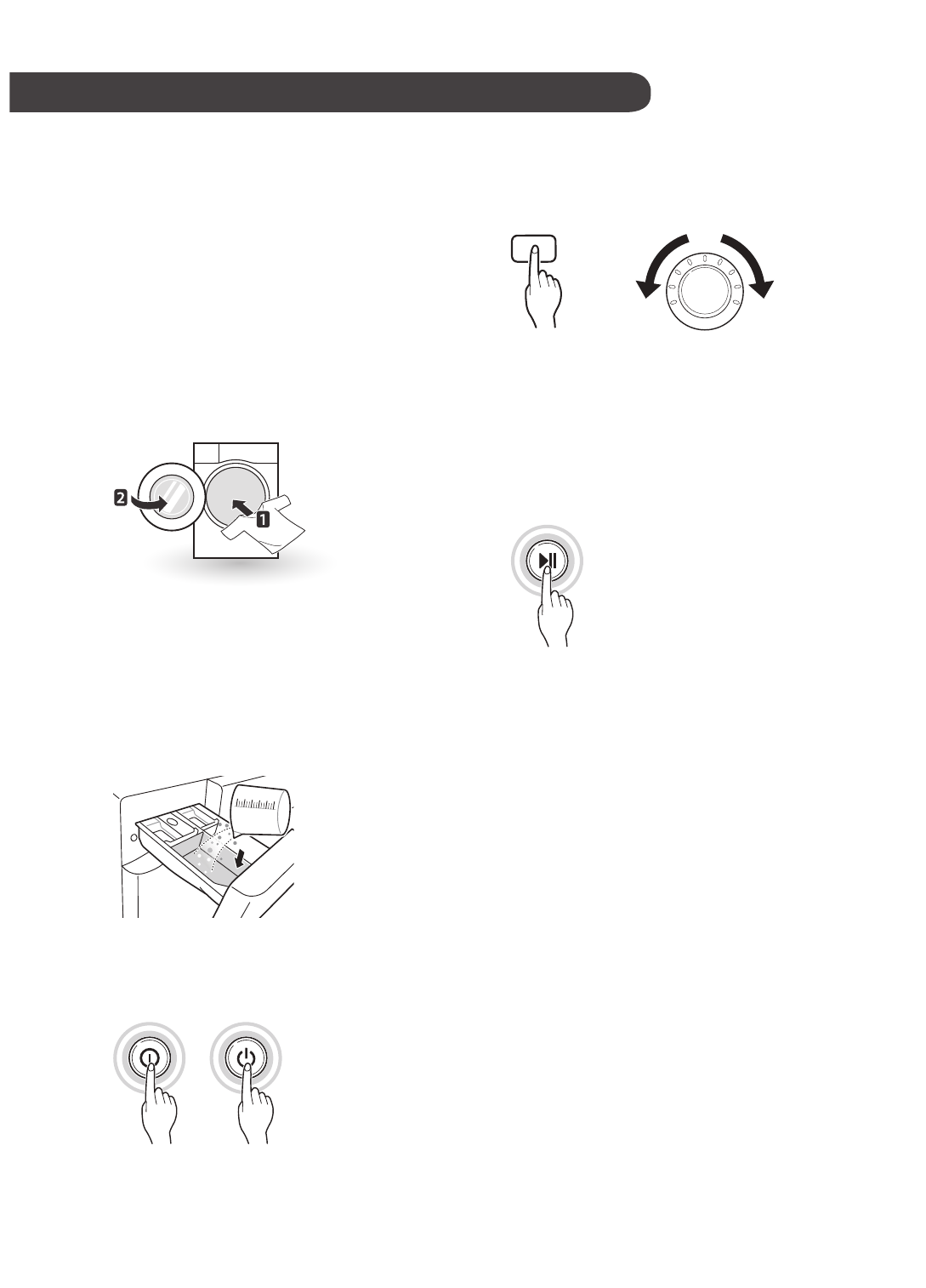 2
1