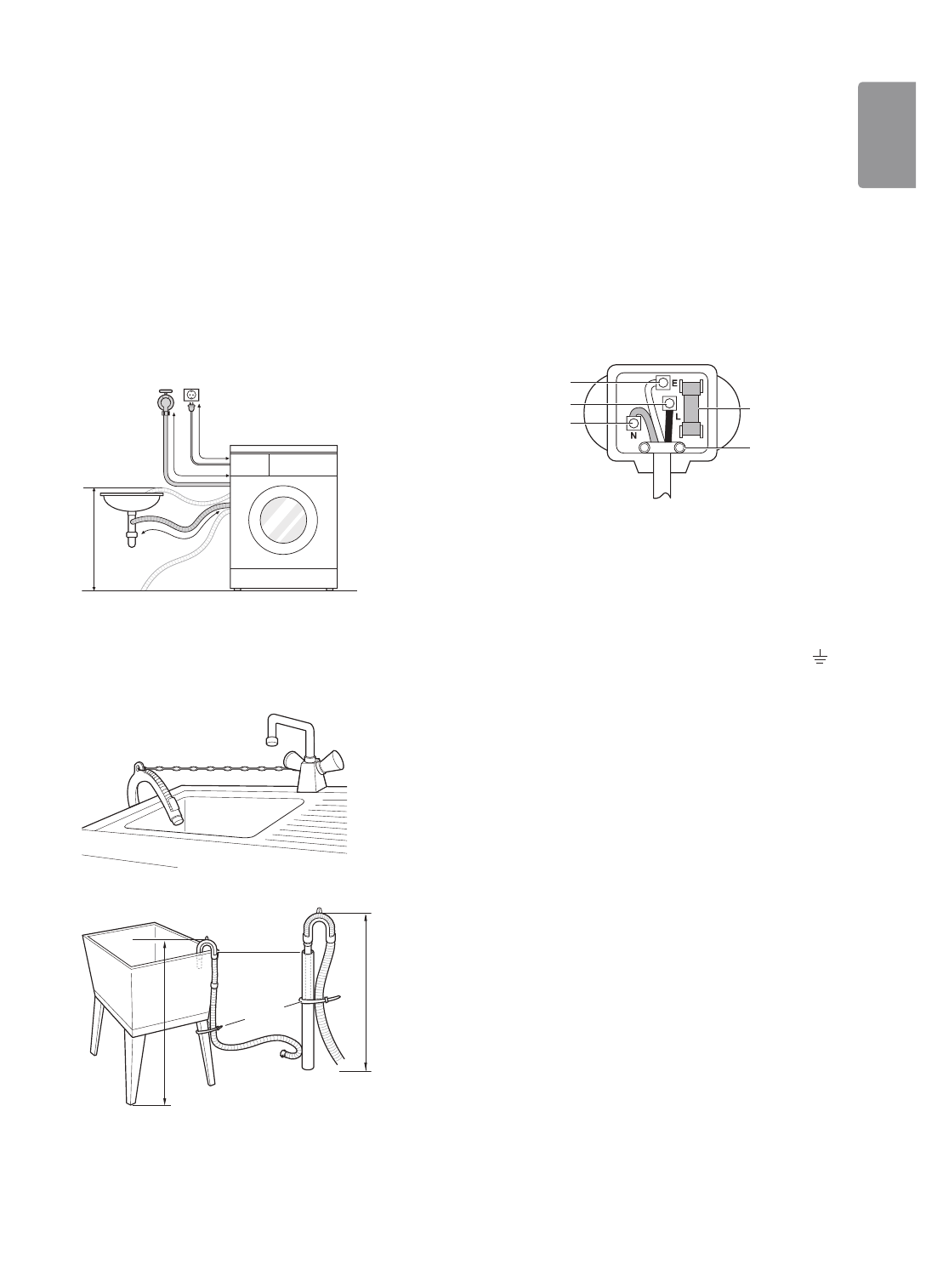 E
L
N