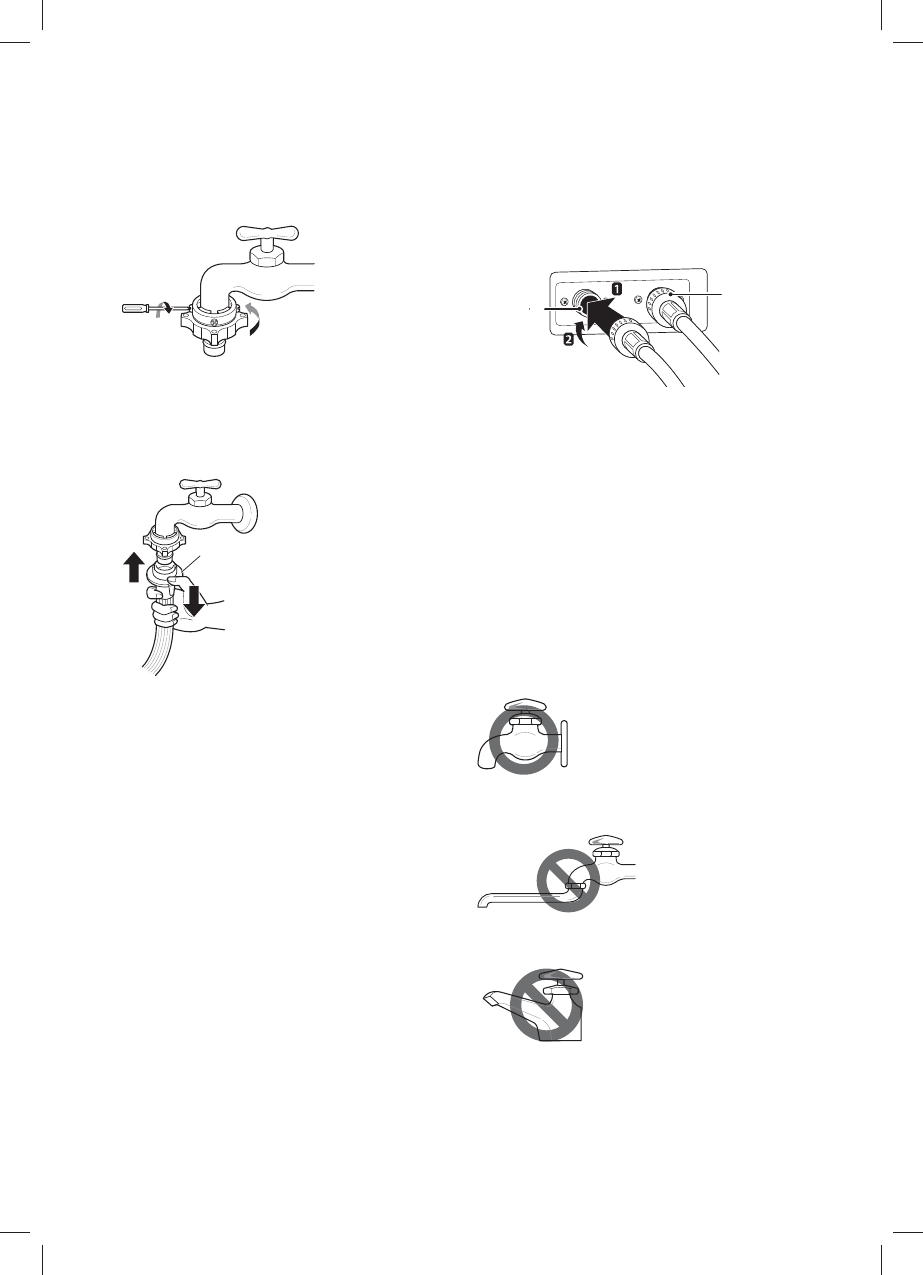 1

2