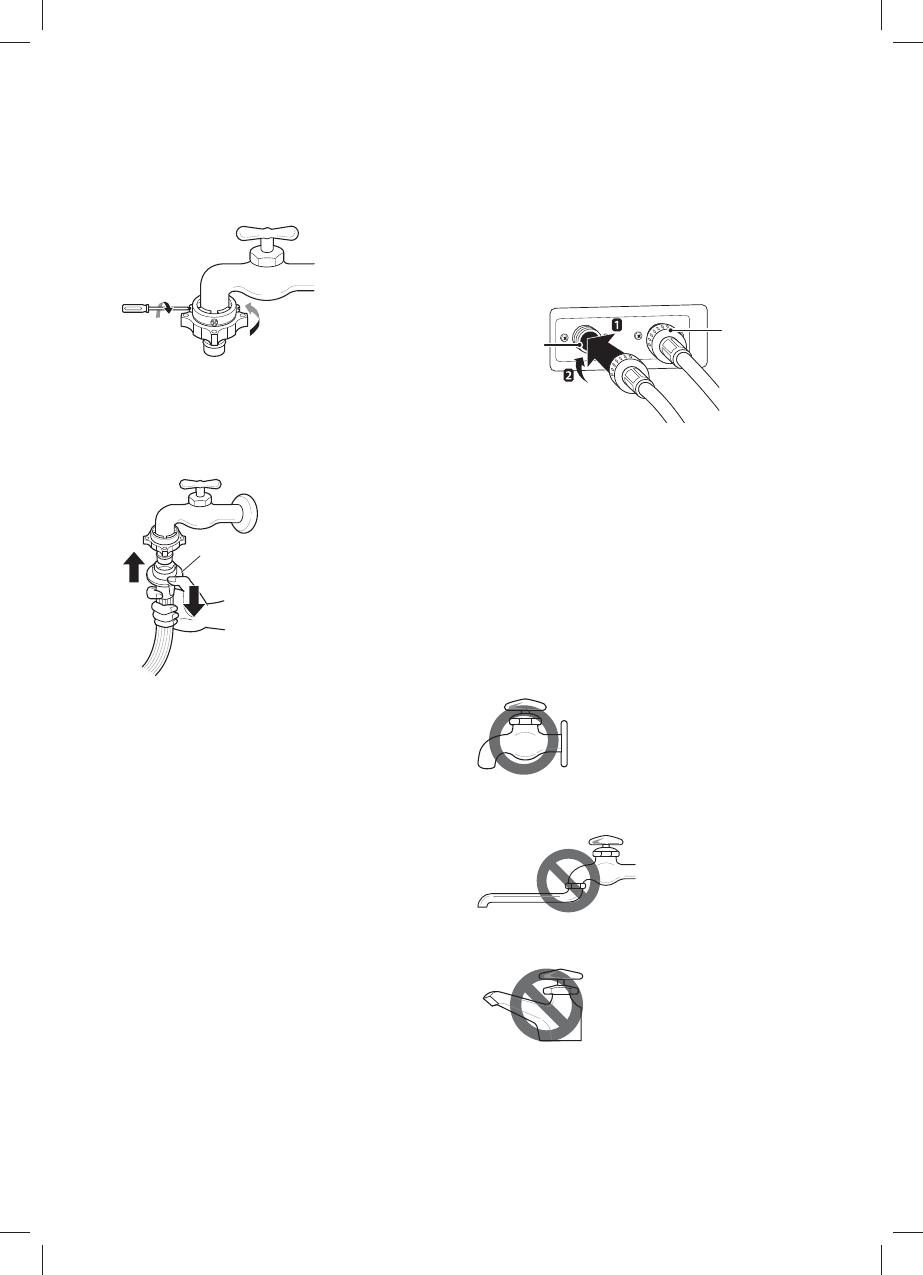 1

2