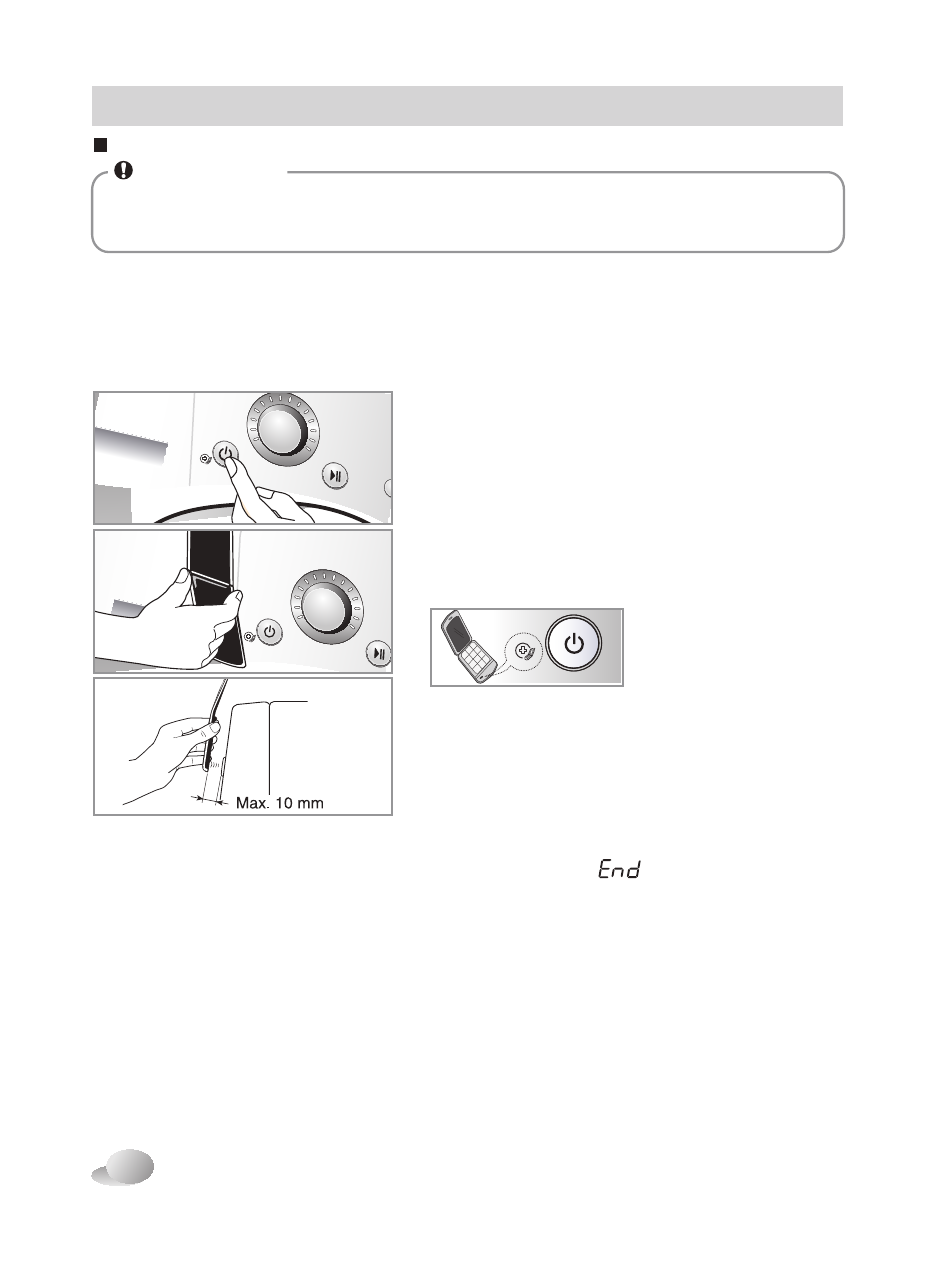 Max. 10 mm

End