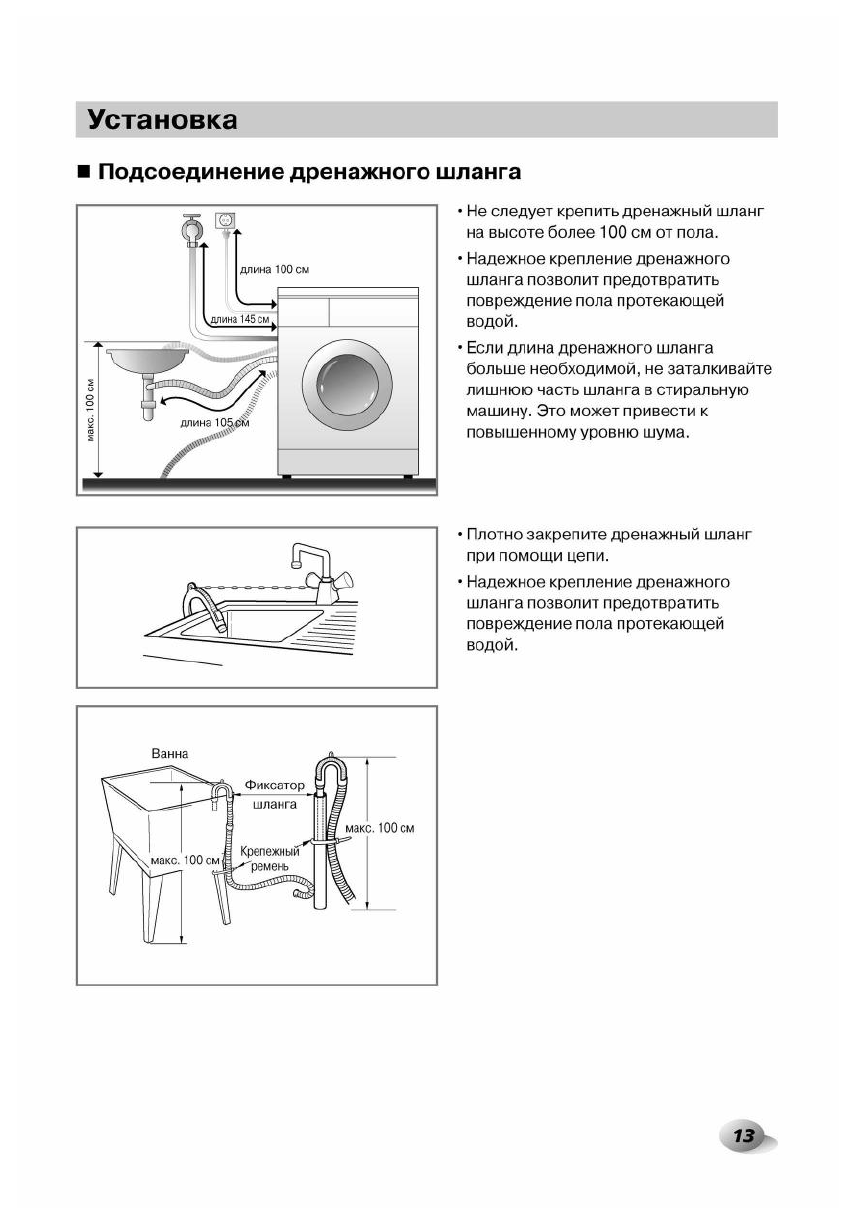 Установка

■ Подсоединение дренажного шланга

длина 100 см
длина 145 см
макс. 100 см
длина 105 см

• Не следует крепить дренажный шланг на высоте более 100 см от пола.
• Надежное крепление дренажного шланга позволит предотвратить повреждение пола протекающей водой.
• Если длина дренажного шланга больше необходимой, не заталкивайте лишнюю часть шланга в стиральную машину. Это может привести к повышенному уровню шума.

• Плотно закрепите дренажный шланг при помощи цепи.
• Надежное крепление дренажного шланга позволит предотвратить повреждение пола протекающей водой.

Ванна
Фиксатор шланга
макс. 100 см
макс. 100 см
Крепежный ремень

13