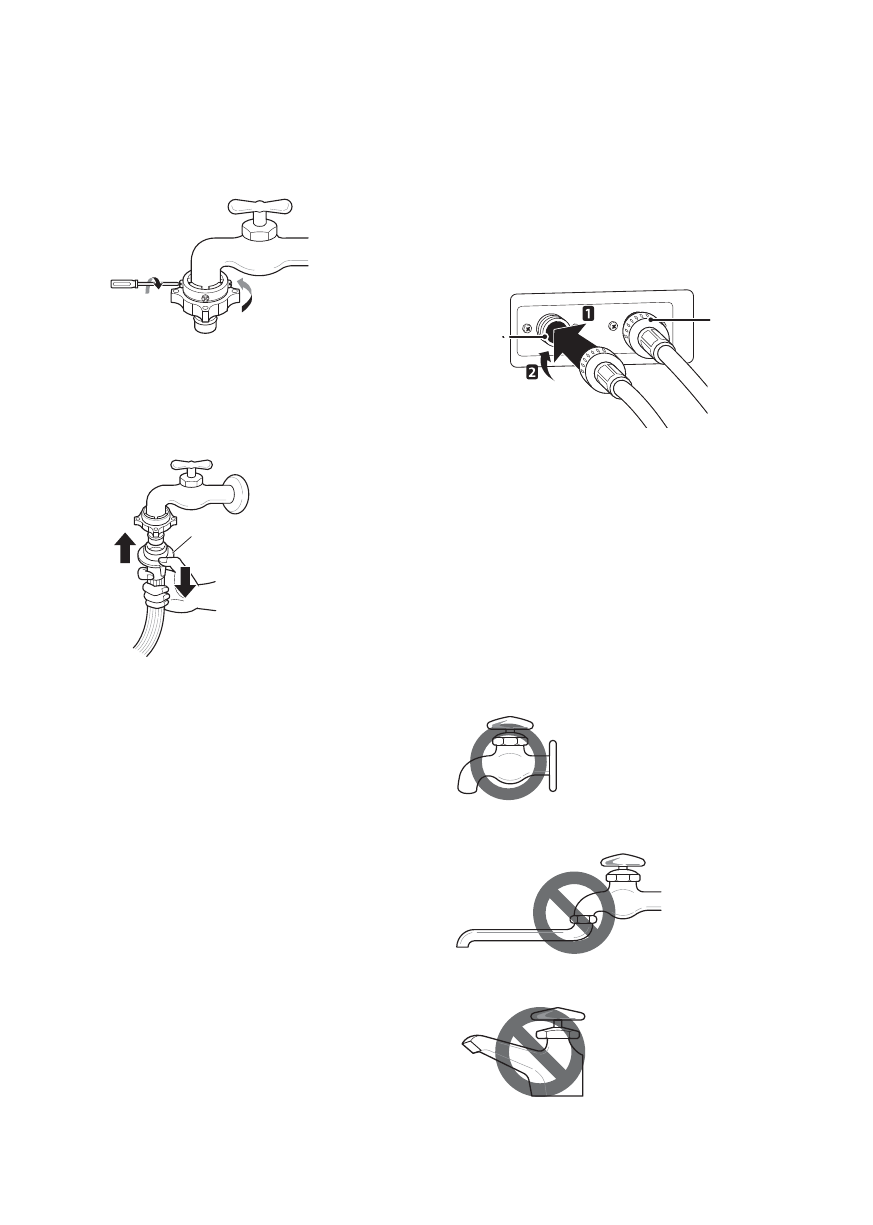 1

2