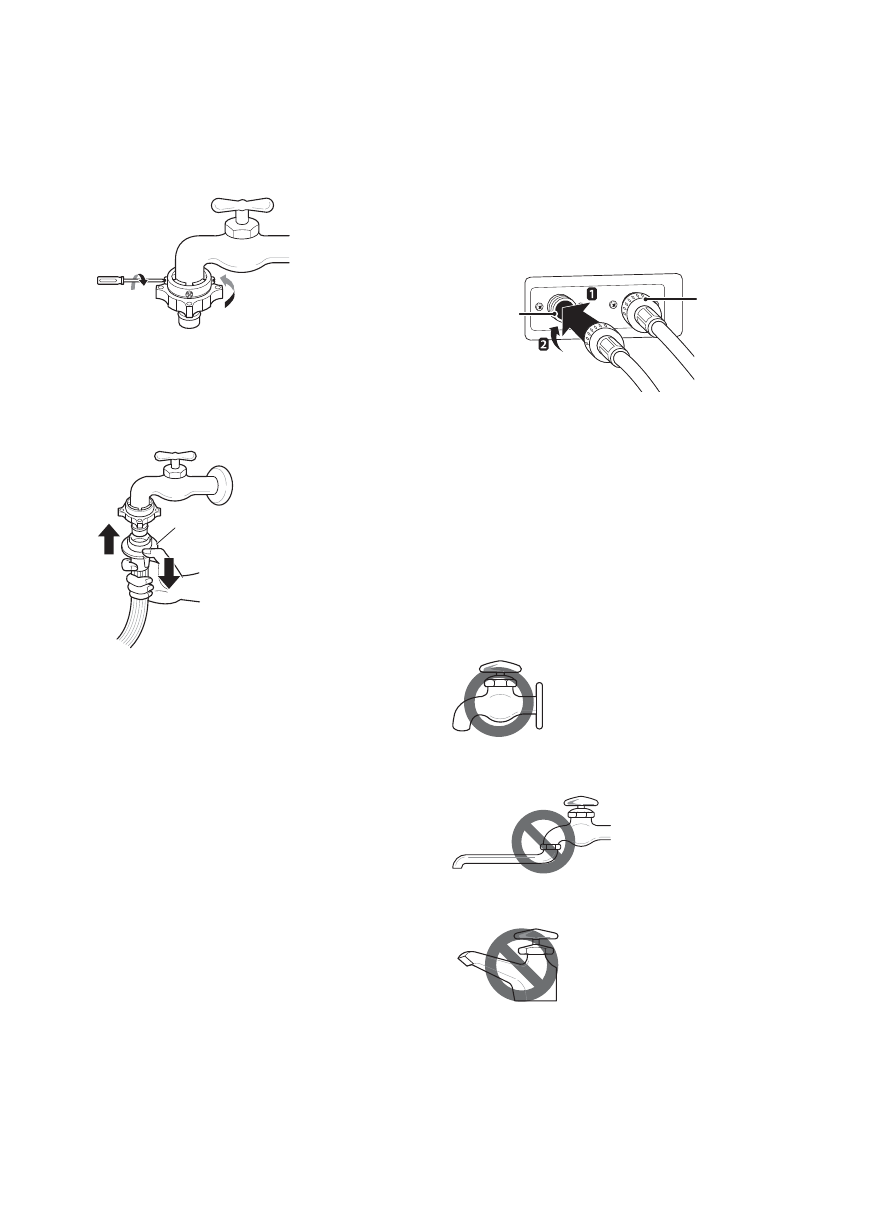 1

2