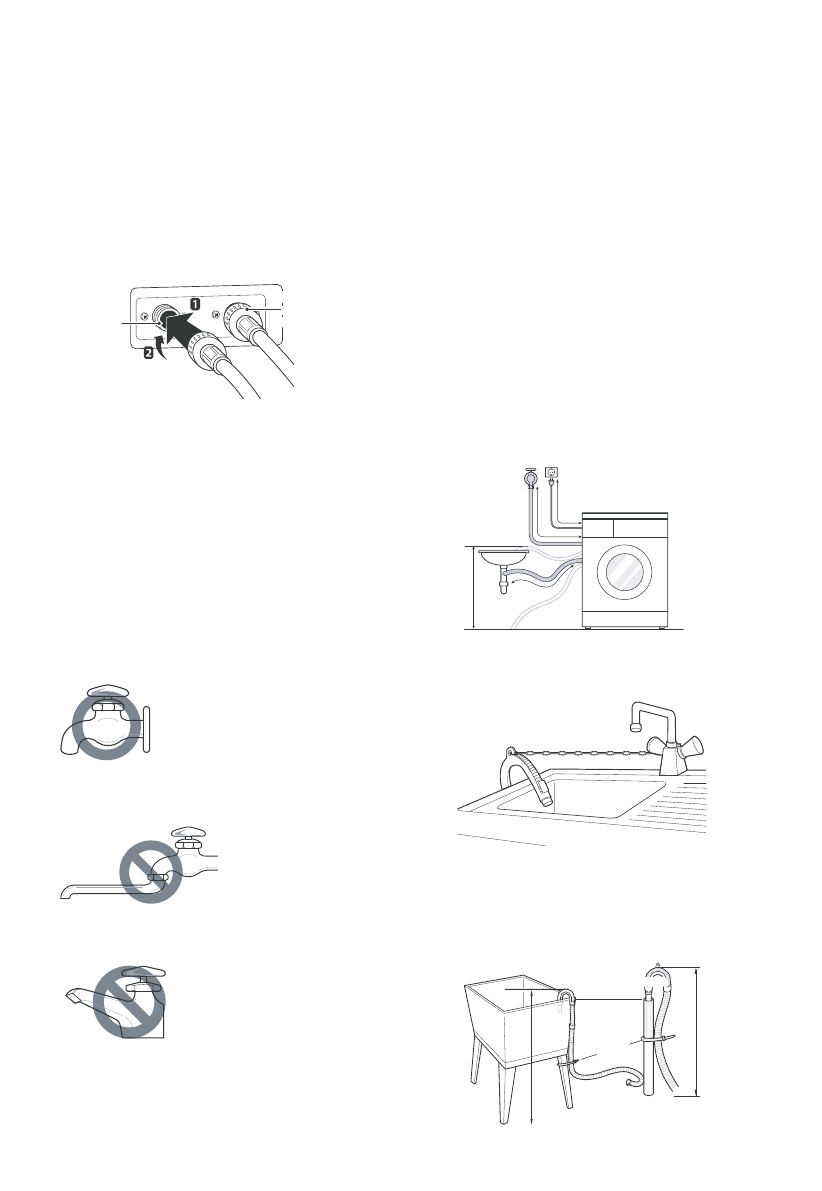 1
2