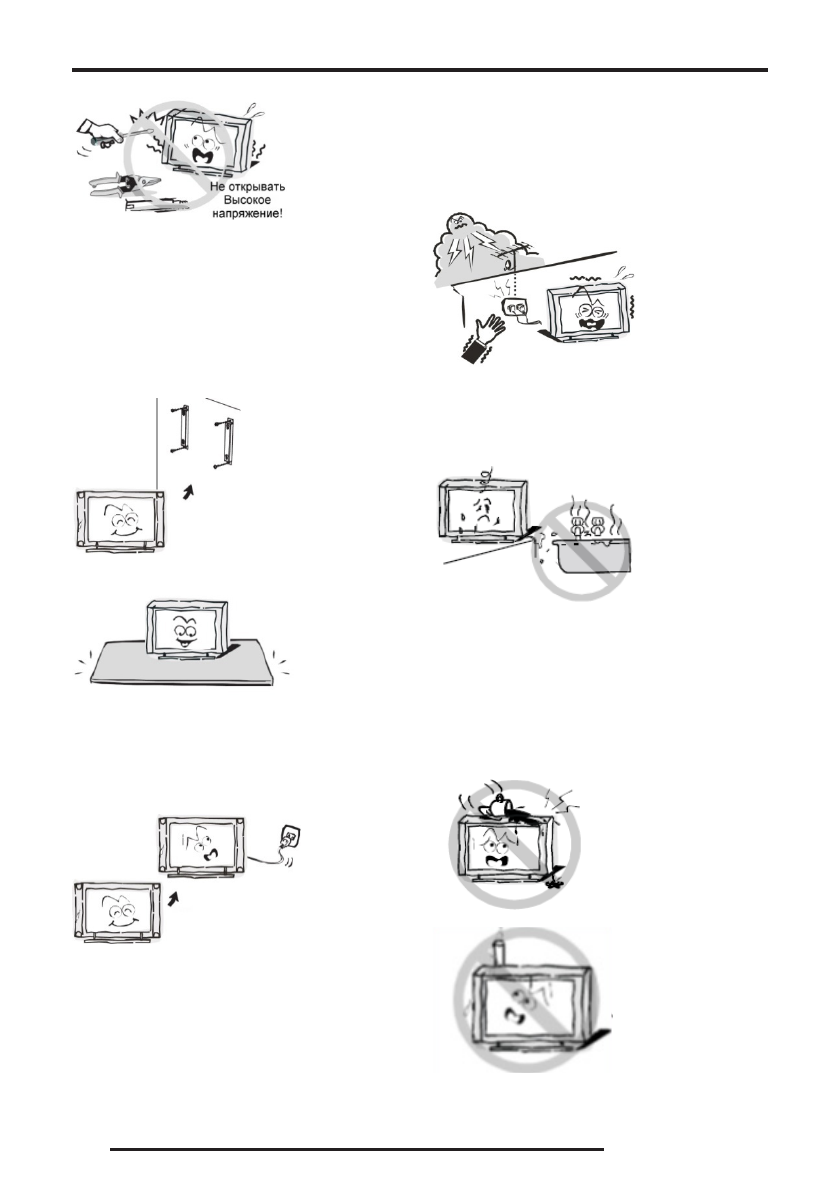 Не открывать
Высокое
напряжение!