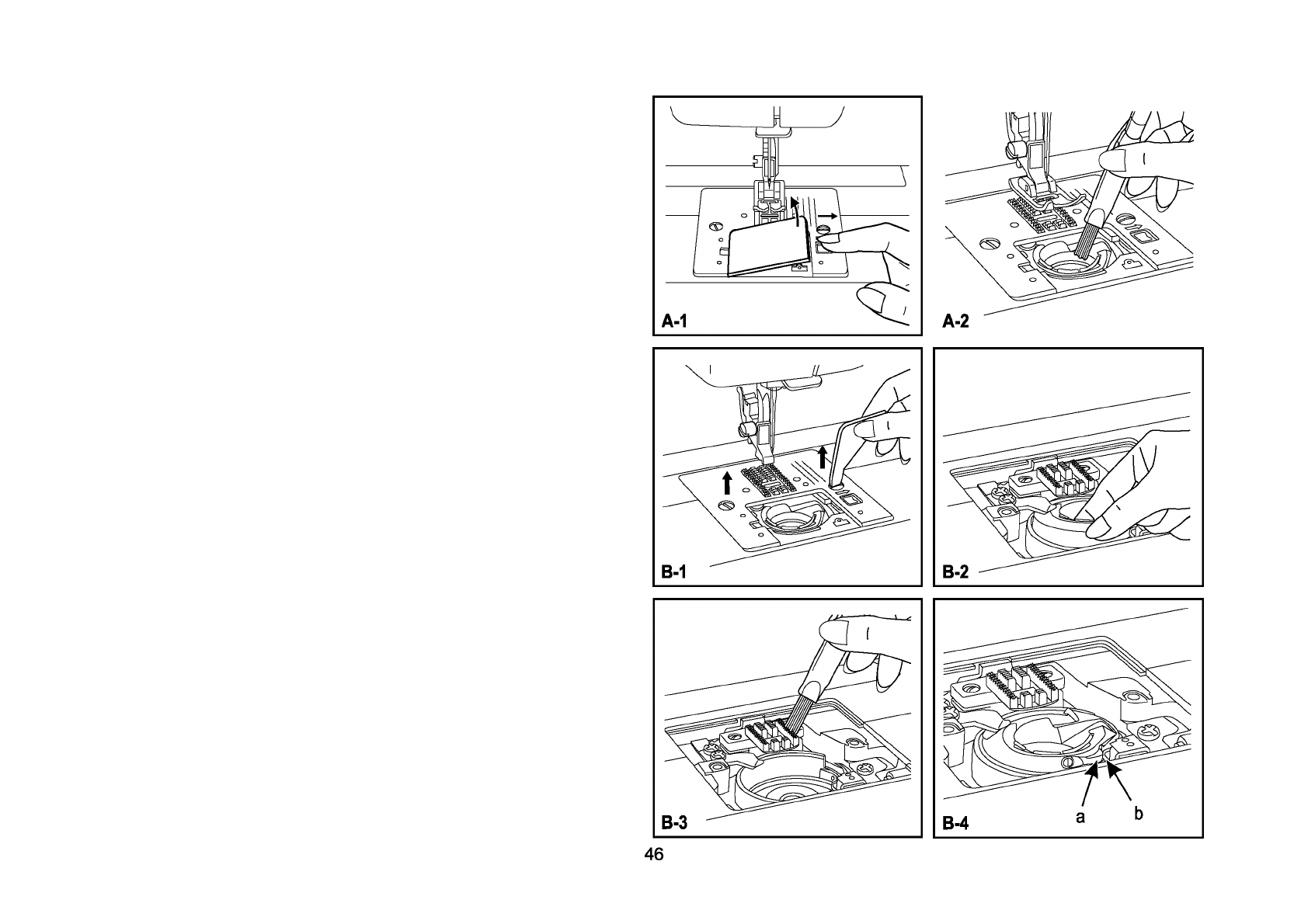 A-1

A-2

B-1

B-2

B-3

B-4

a

b

46