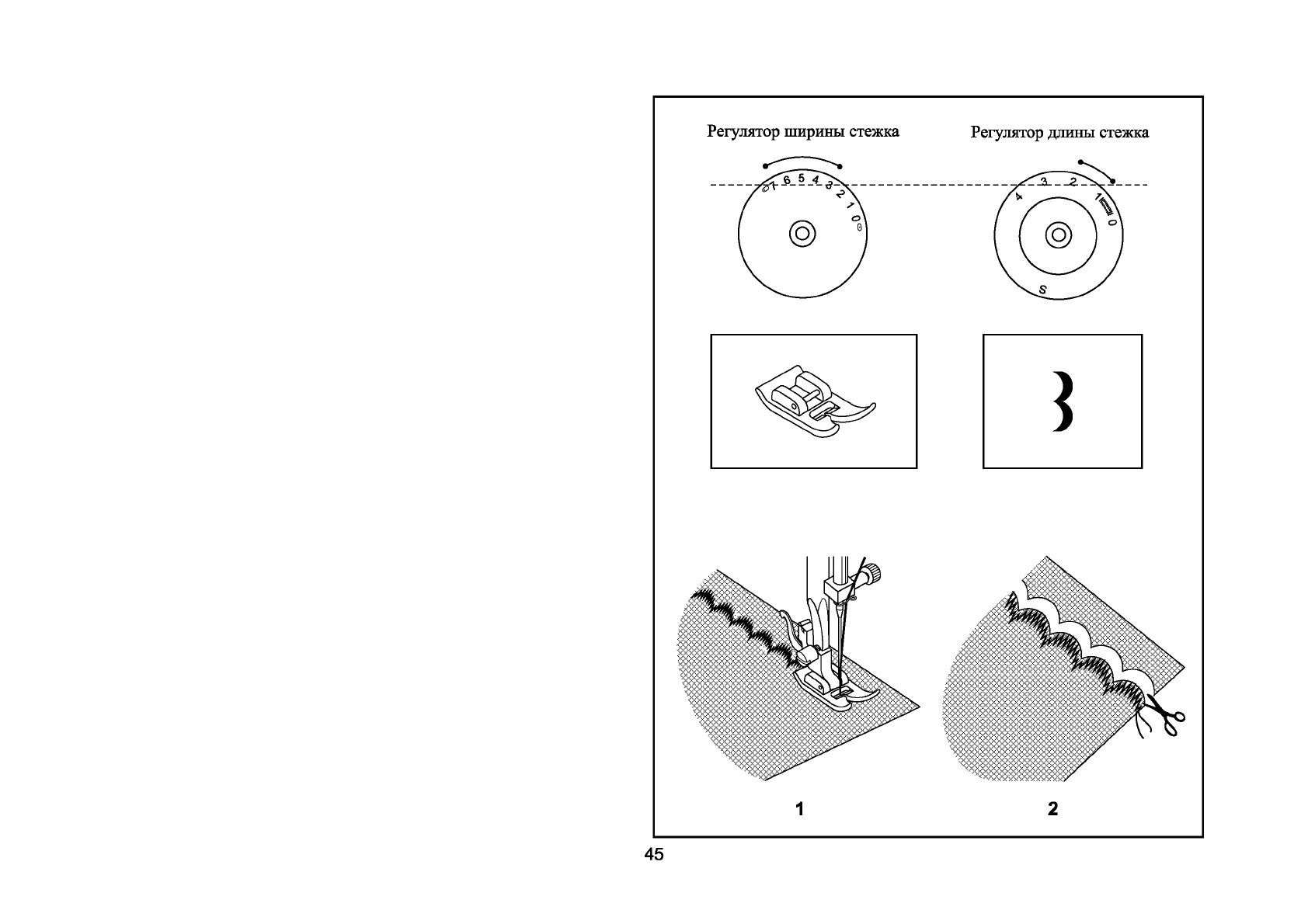 Регулятор ширины стежка

7 6 5 4 3 2 1 0

Регулятор длины стежка

4 3 2 1 0

S

1

2

45