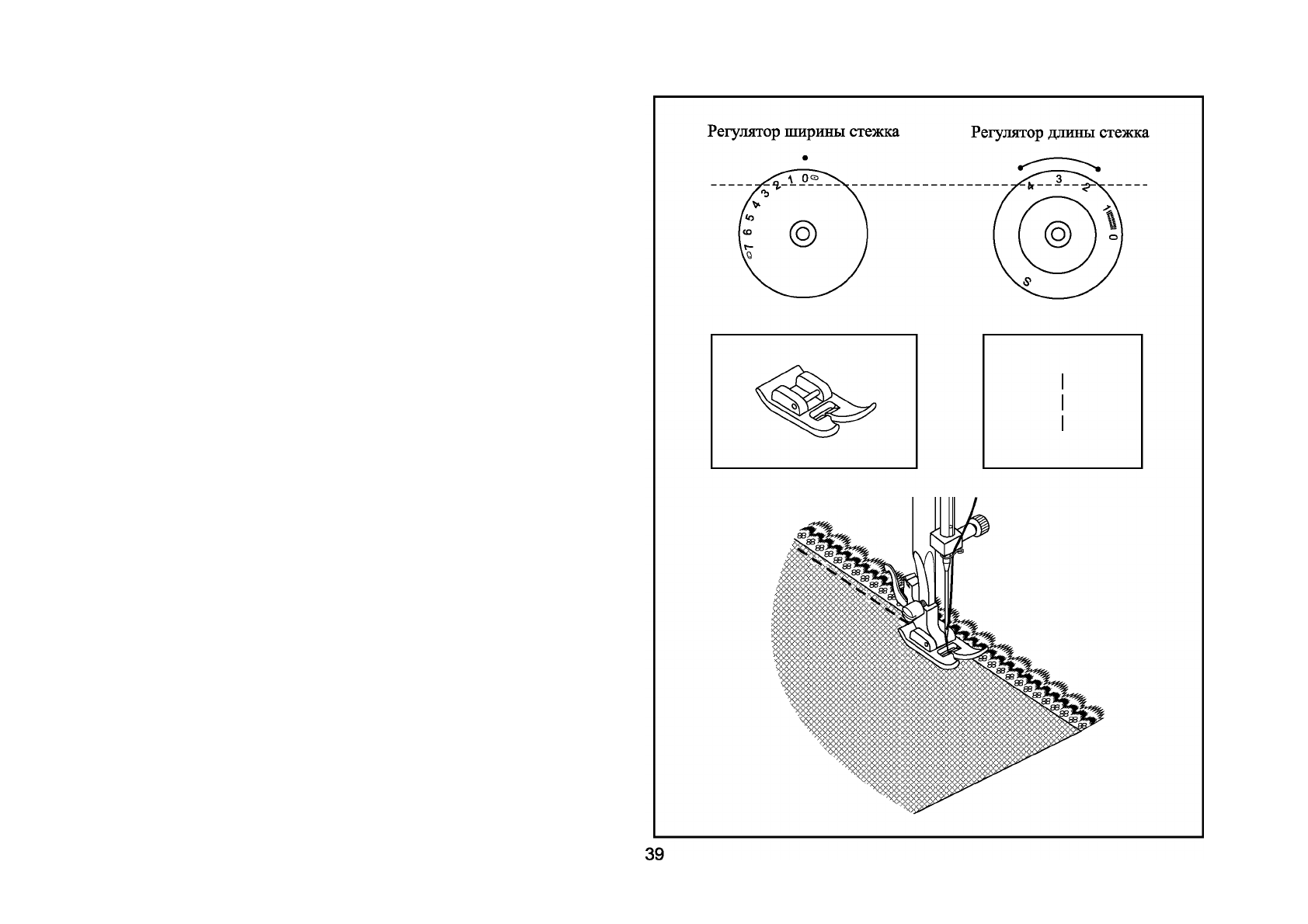 Регулятор ширины стежка

Регулятор длины стежка

7 6 5 4 3 2 1 0

4 3 2 1 0

S

39