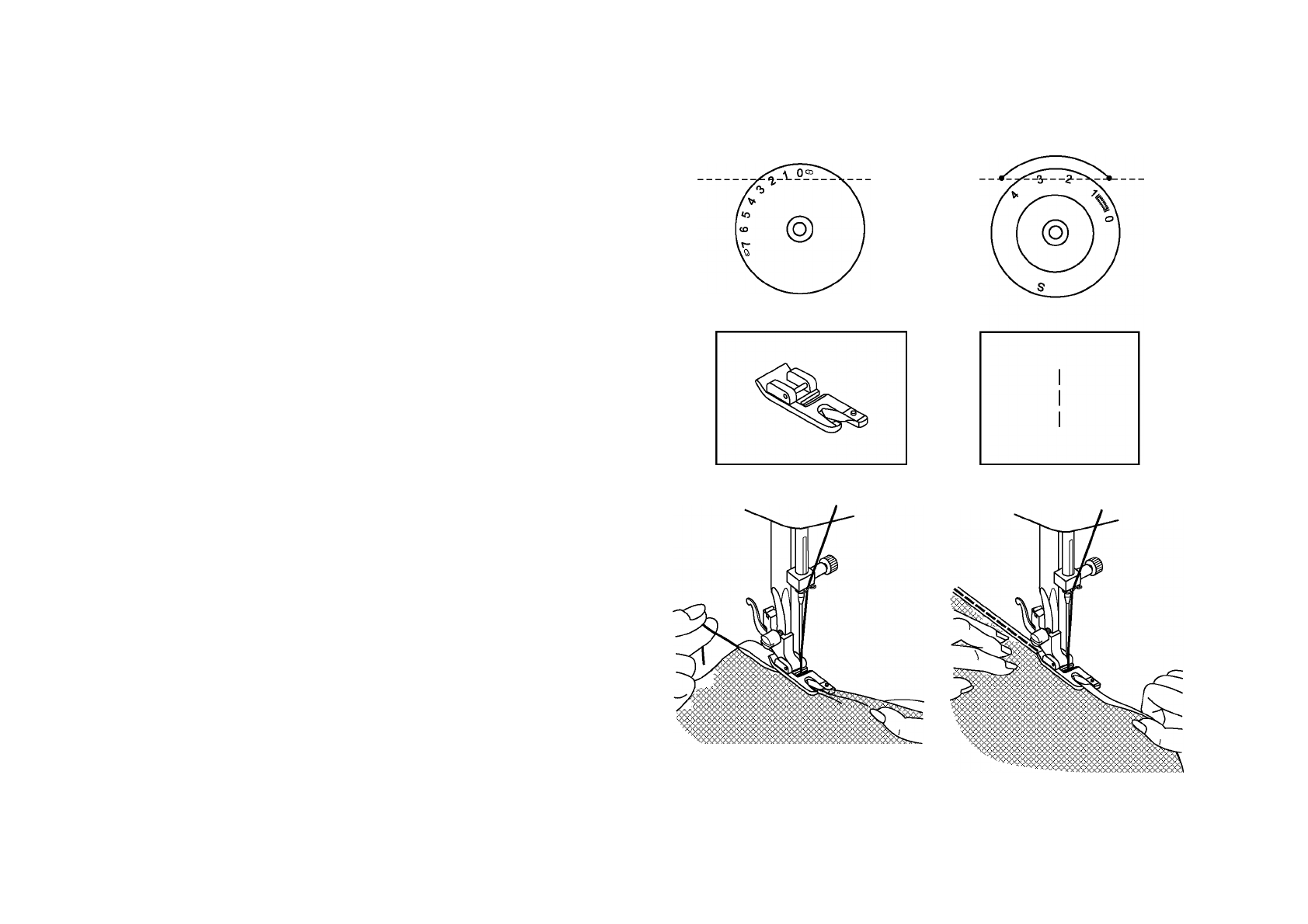 7 6 5 4 3 2 1 0

4 3 2 1 0
S