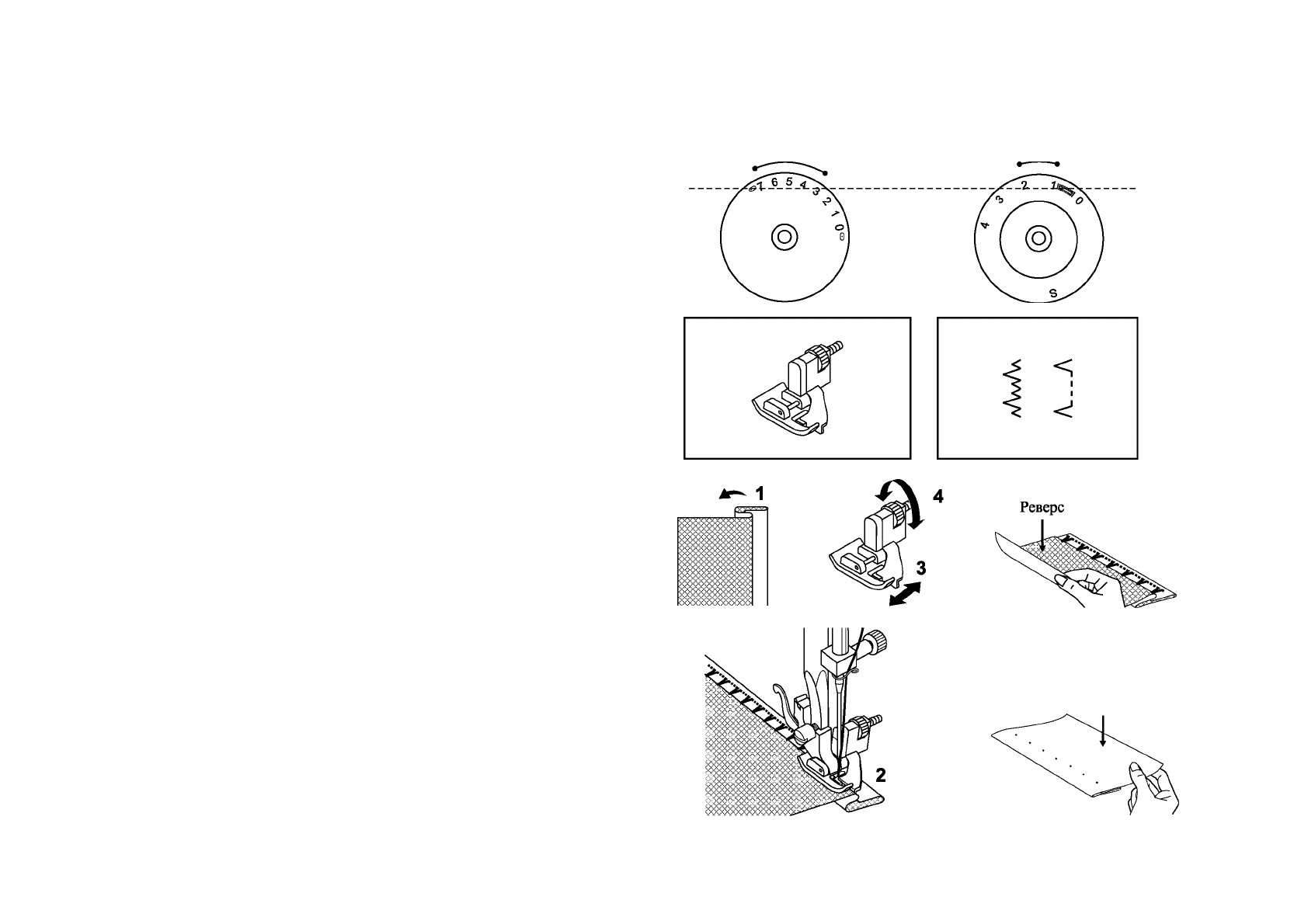 7 6 5 4 3 2 1 0

4 3 2 1 0

S

1

4

3

Реверс

2