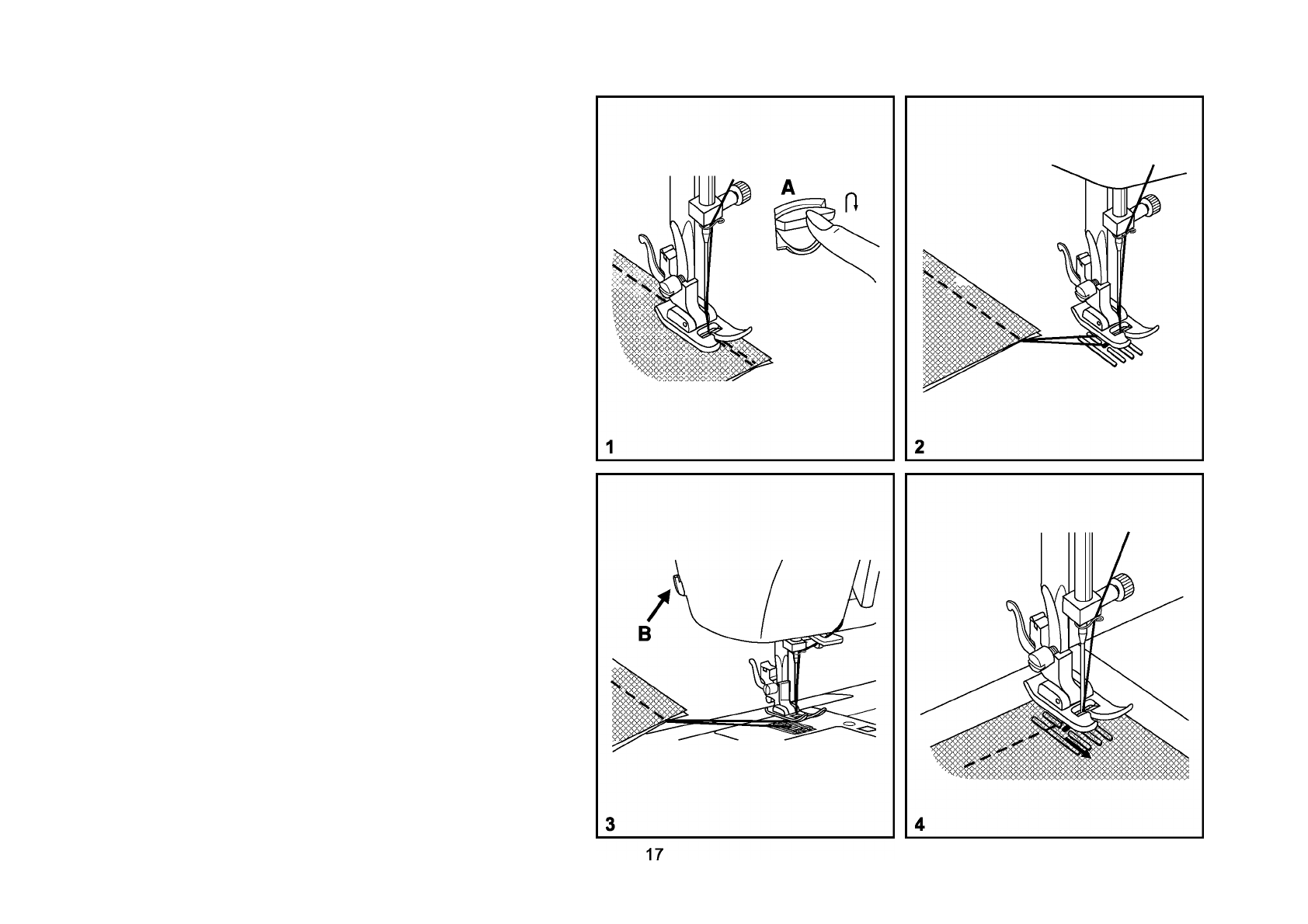 A

1

2

B

3

4

17