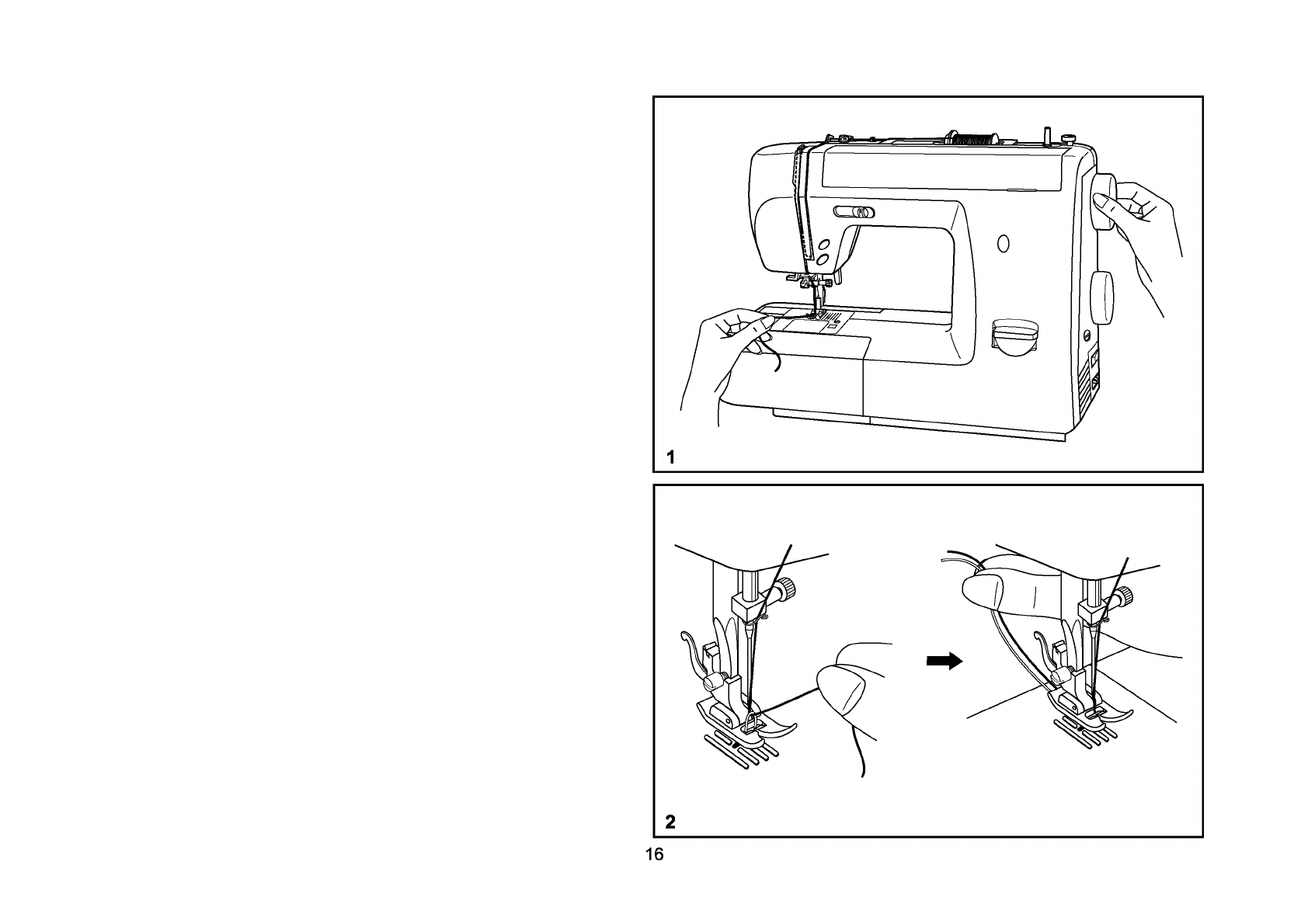 1

2

16